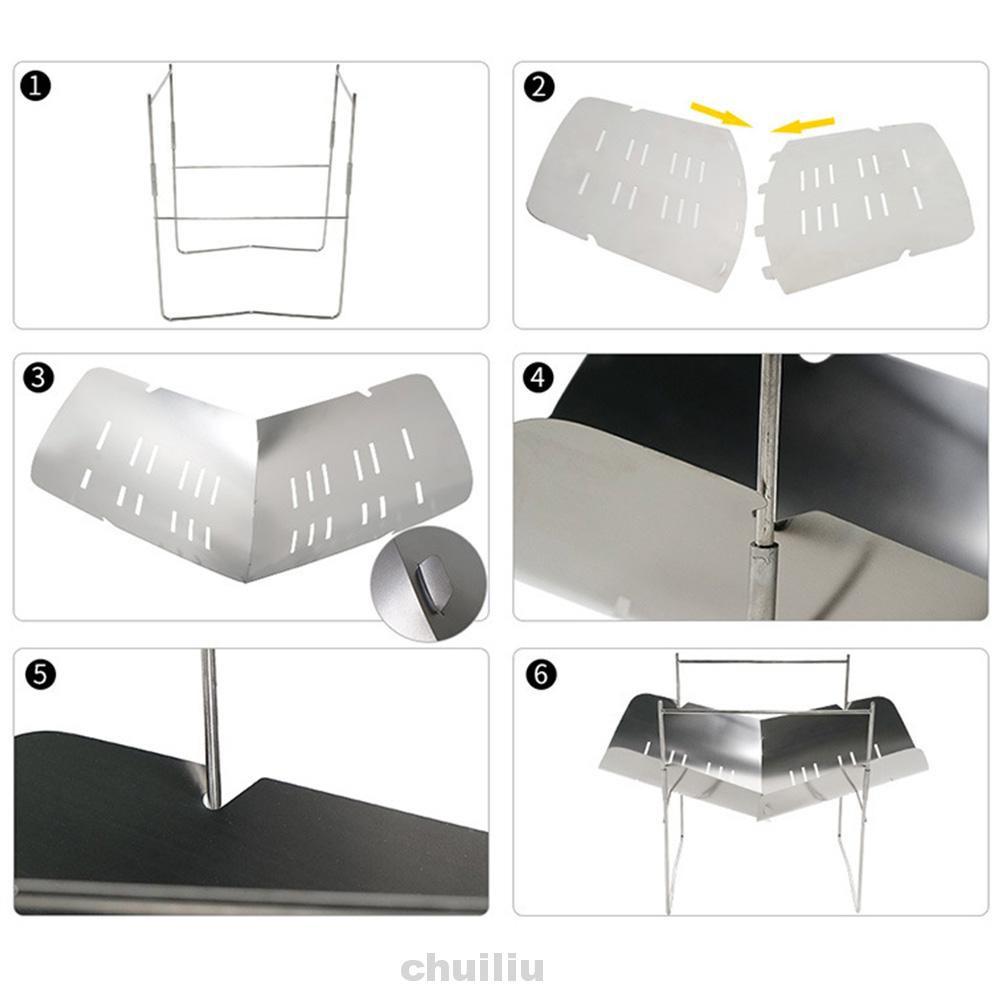 1

2

3

4

5

6

chuiliu