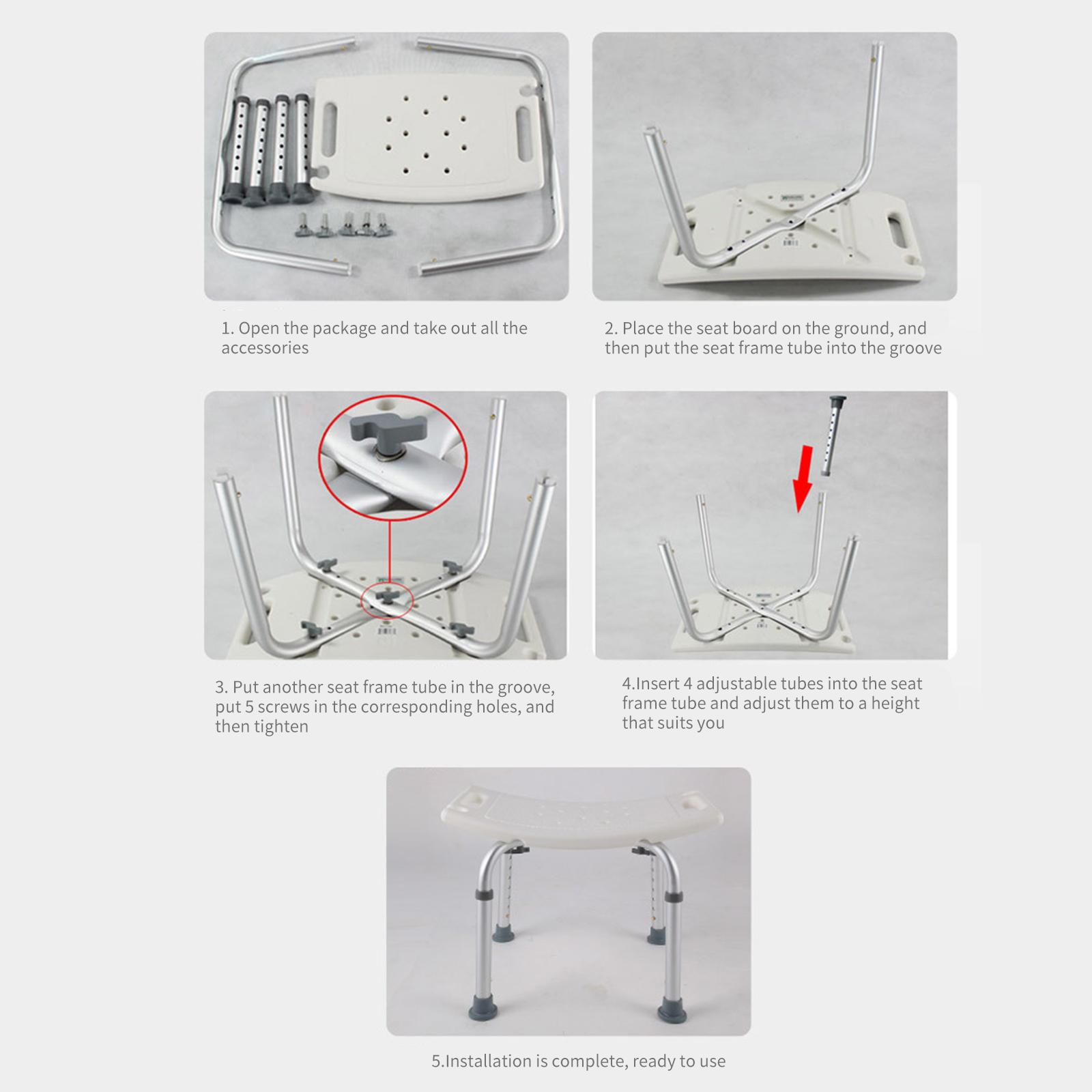 1. Open the package and take out all the accessories

2. Place the seat board on the ground, and then put the seat frame tube into the groove

3. Put another seat frame tube in the groove, put 5 screws in the corresponding holes, and then tighten

4.Insert 4 adjustable tubes into the seat frame tube and adjust them to a height that suits you

5.Installation is complete, ready to use