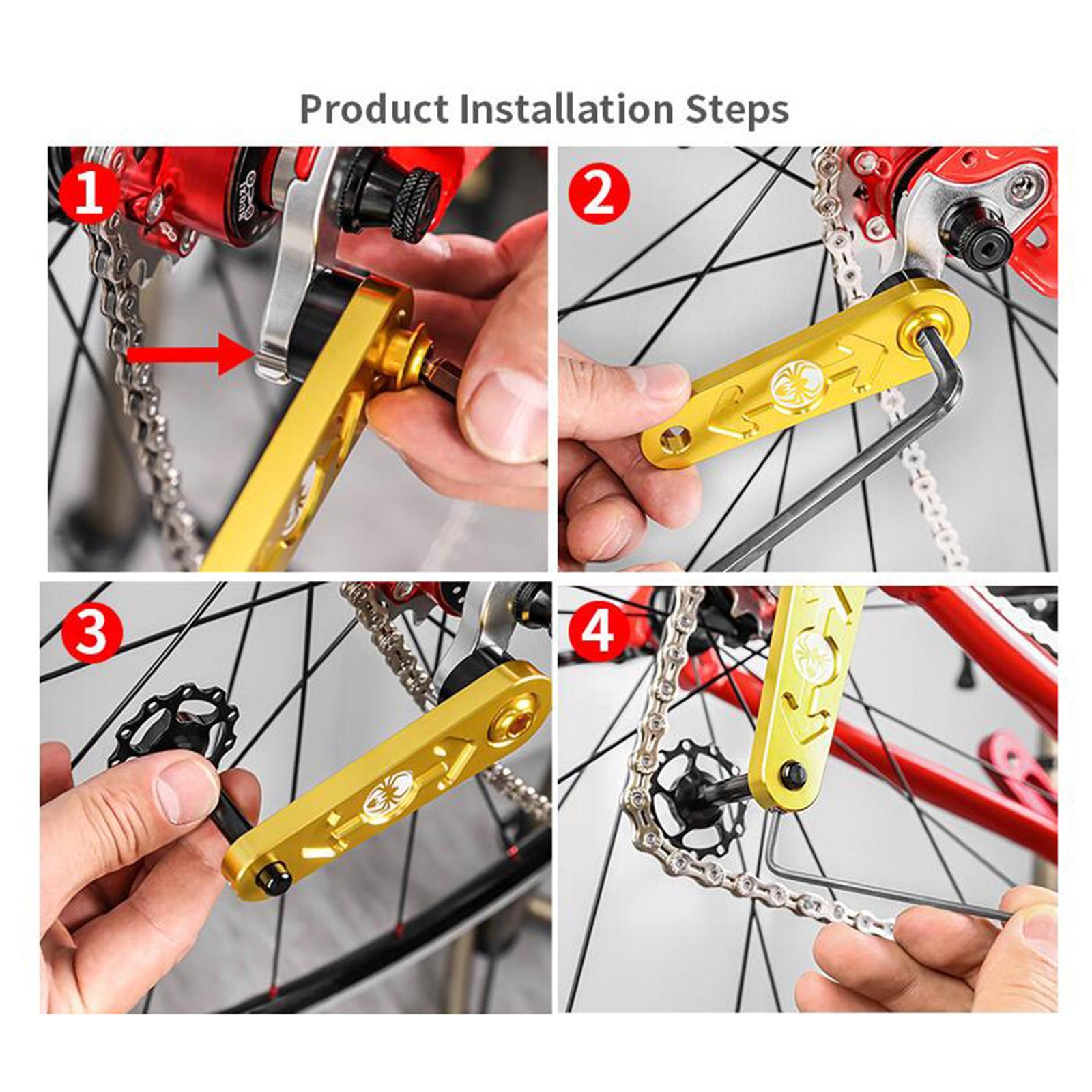 Product Installation Steps

1

2

3

4