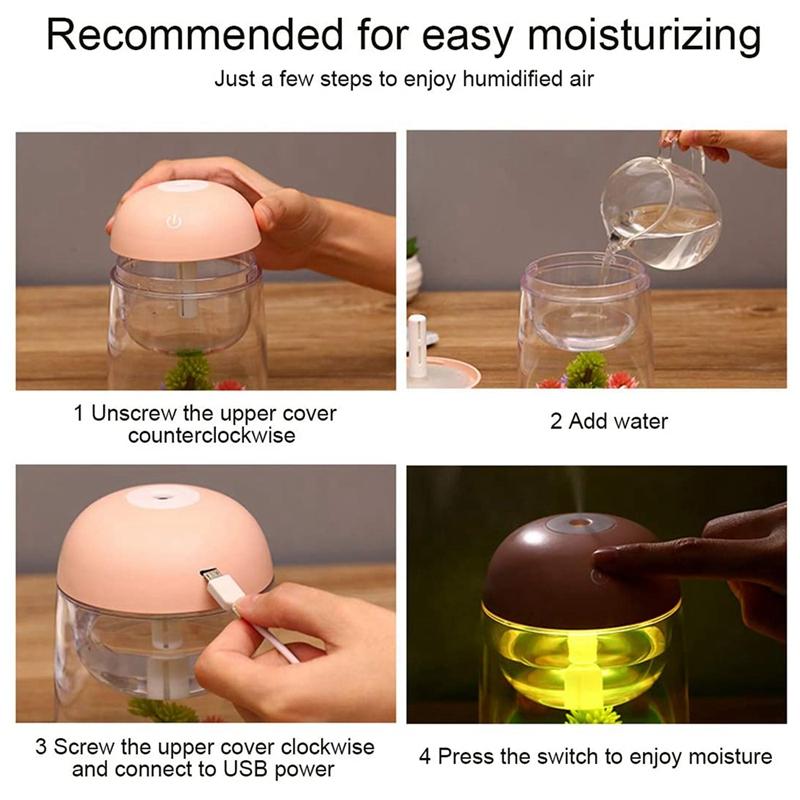 Recommended for easy moisturizing

Just a few steps to enjoy humidified air

1 Unscrew the upper cover counterclockwise

2 Add water

3 Screw the upper cover clockwise and connect to USB power

4 Press the switch to enjoy moisture