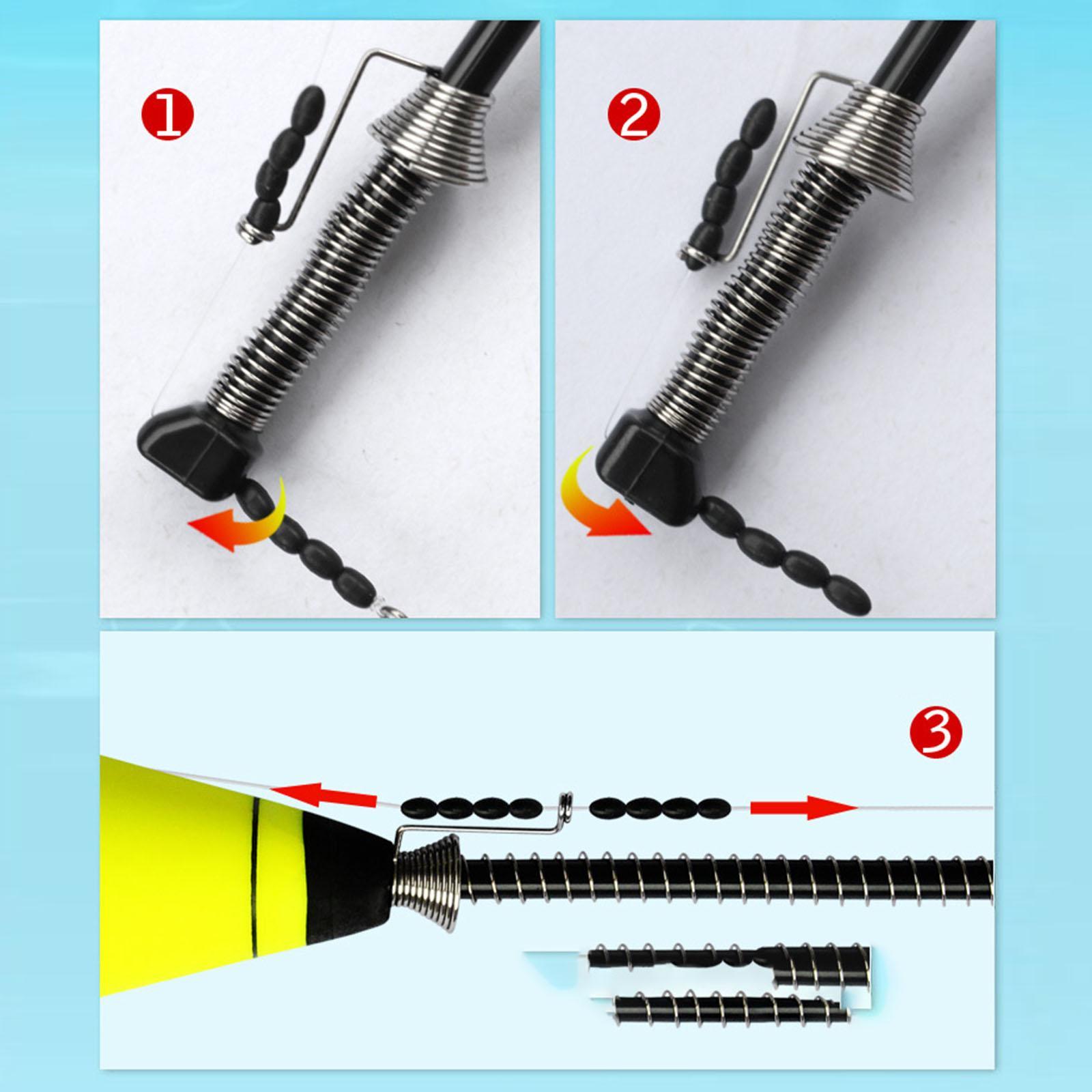 1

2

3