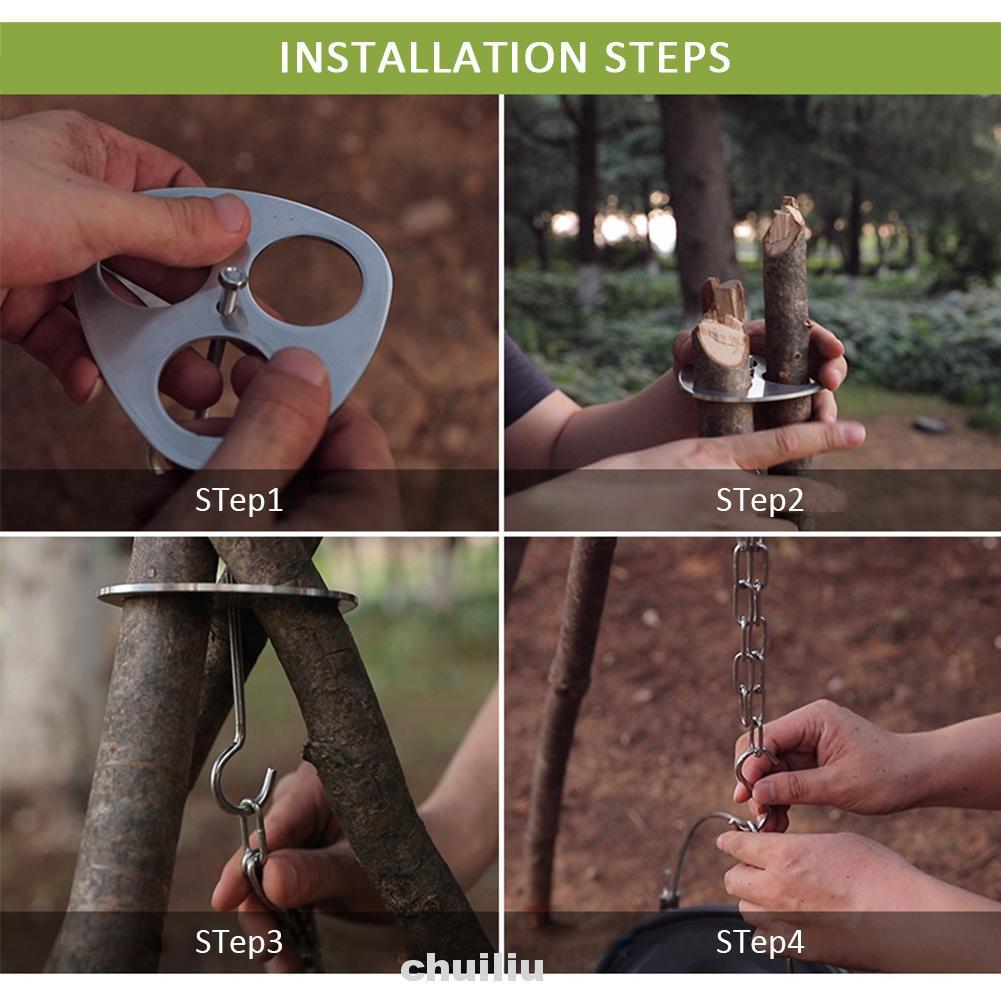 INSTALLATION STEPS

STep1

STep2

STep3

STep4

chuiliu