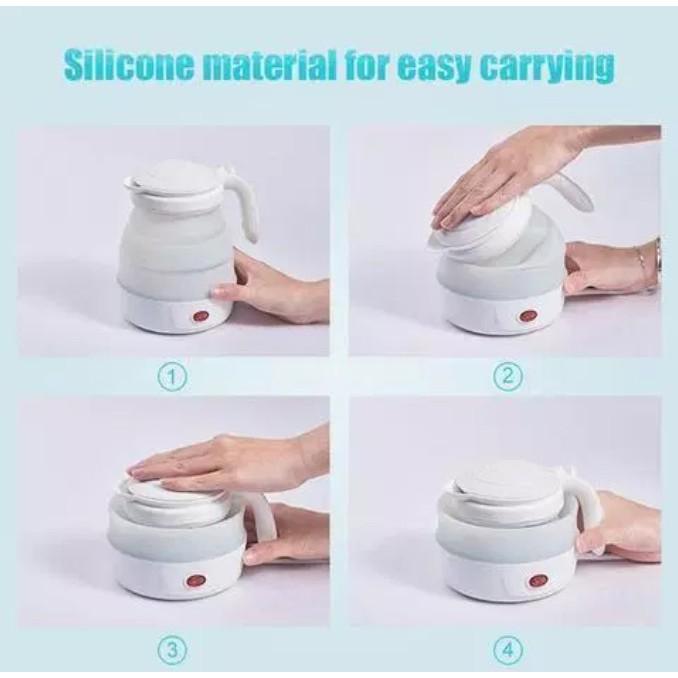 Silicone material for easy carrying

①

②

③

④