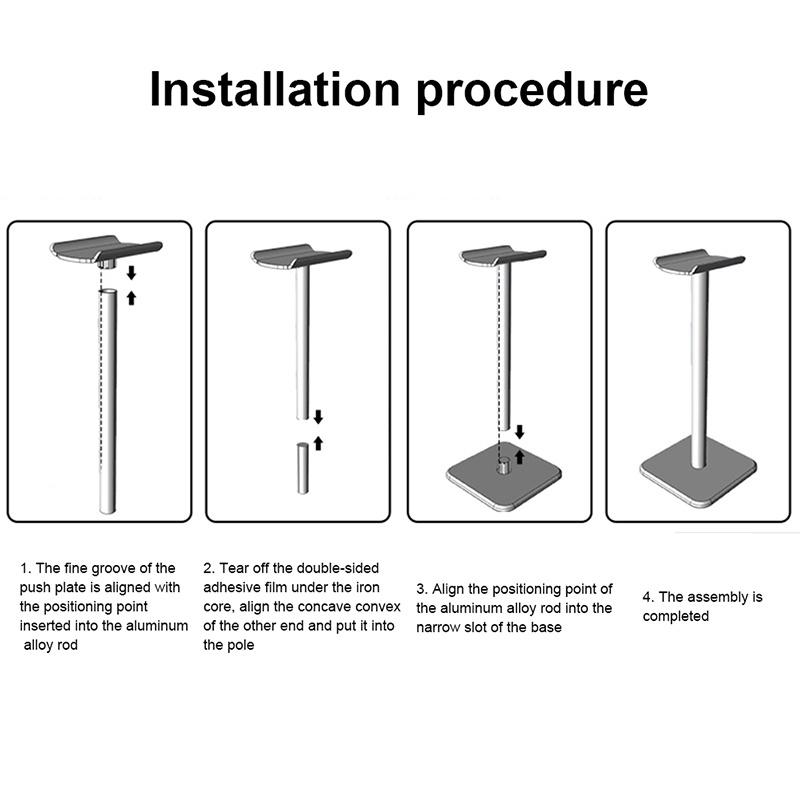 Installation procedure

1. The fine groove of the push plate is aligned with the positioning point inserted into the aluminum alloy rod

2. Tear off the double-sided adhesive film under the iron core, align the concave convex of the other end and put it into the pole

3. Align the positioning point of the aluminum alloy rod into the narrow slot of the base

4. The assembly is completed