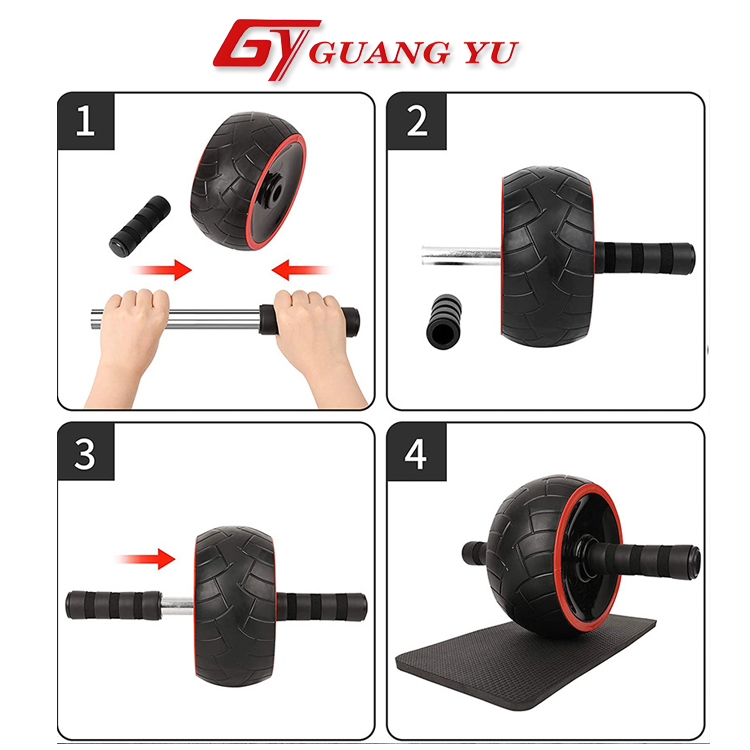 GY GUANG YU

1

2

3

4