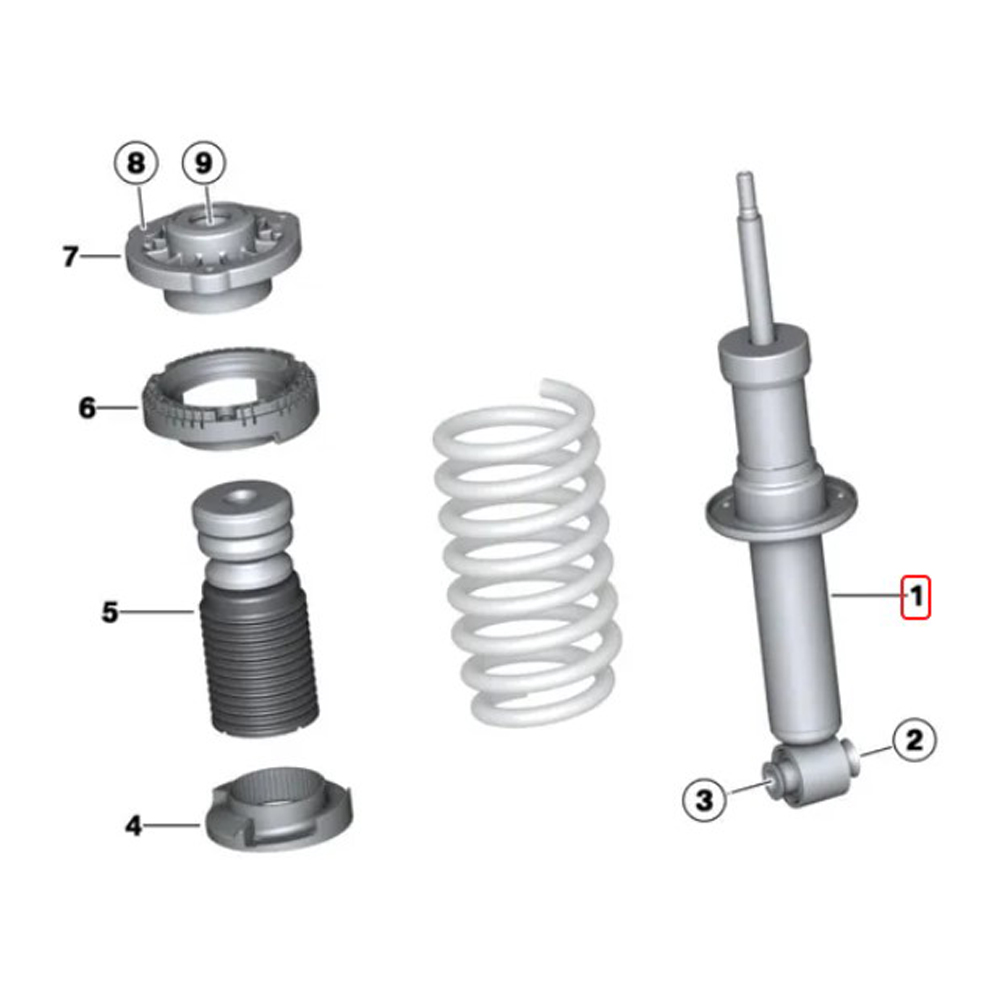 8
9
7
6
5
4
1
2
3