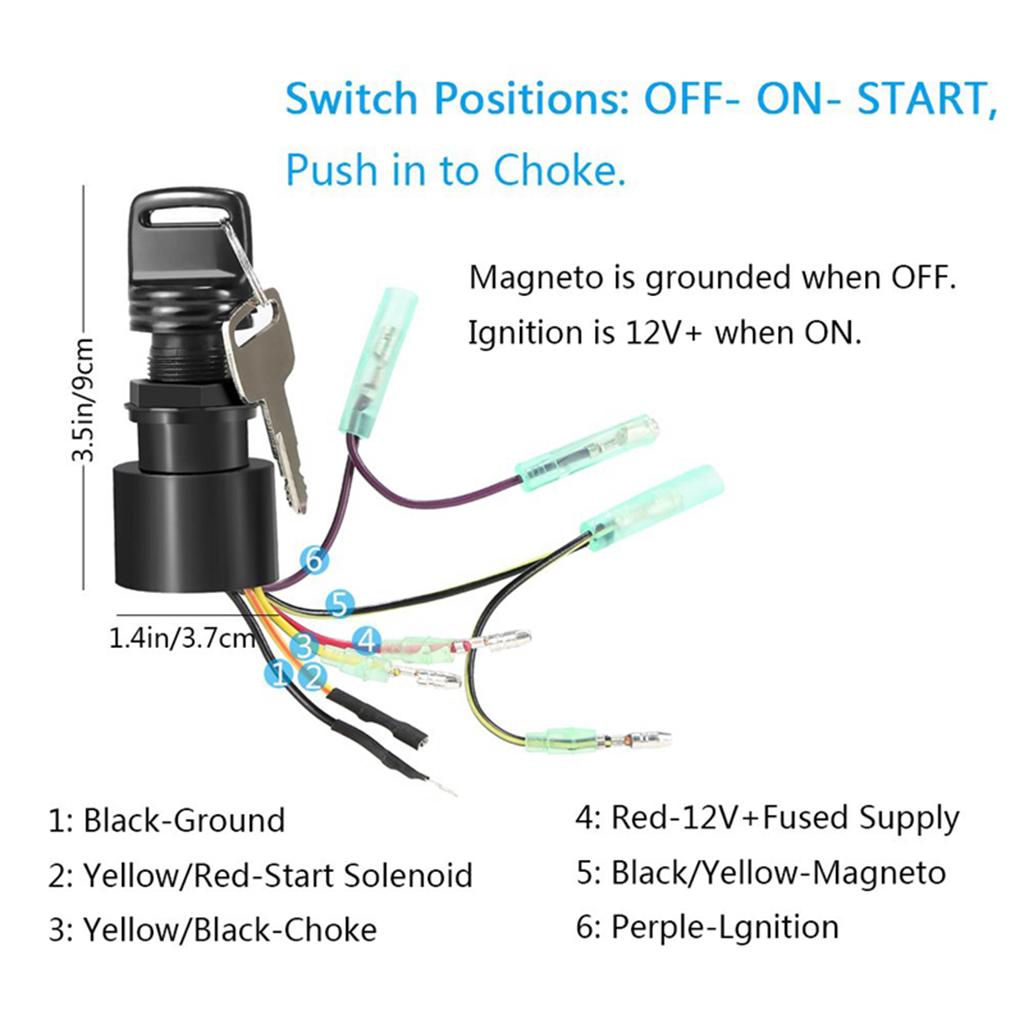 Switch Positions: OFF- ON- START,
Push in to Choke.

Magneto is grounded when OFF.
Ignition is 12V+ when ON.

3.5in/9cm

1.4in/3.7cm

6
5
4
3
1
2

1: Black-Ground
2: Yellow/Red-Start Solenoid
3: Yellow/Black-Choke

4: Red-12V+Fused Supply
5: Black/Yellow-Magneto
6: Perple-Lgnition