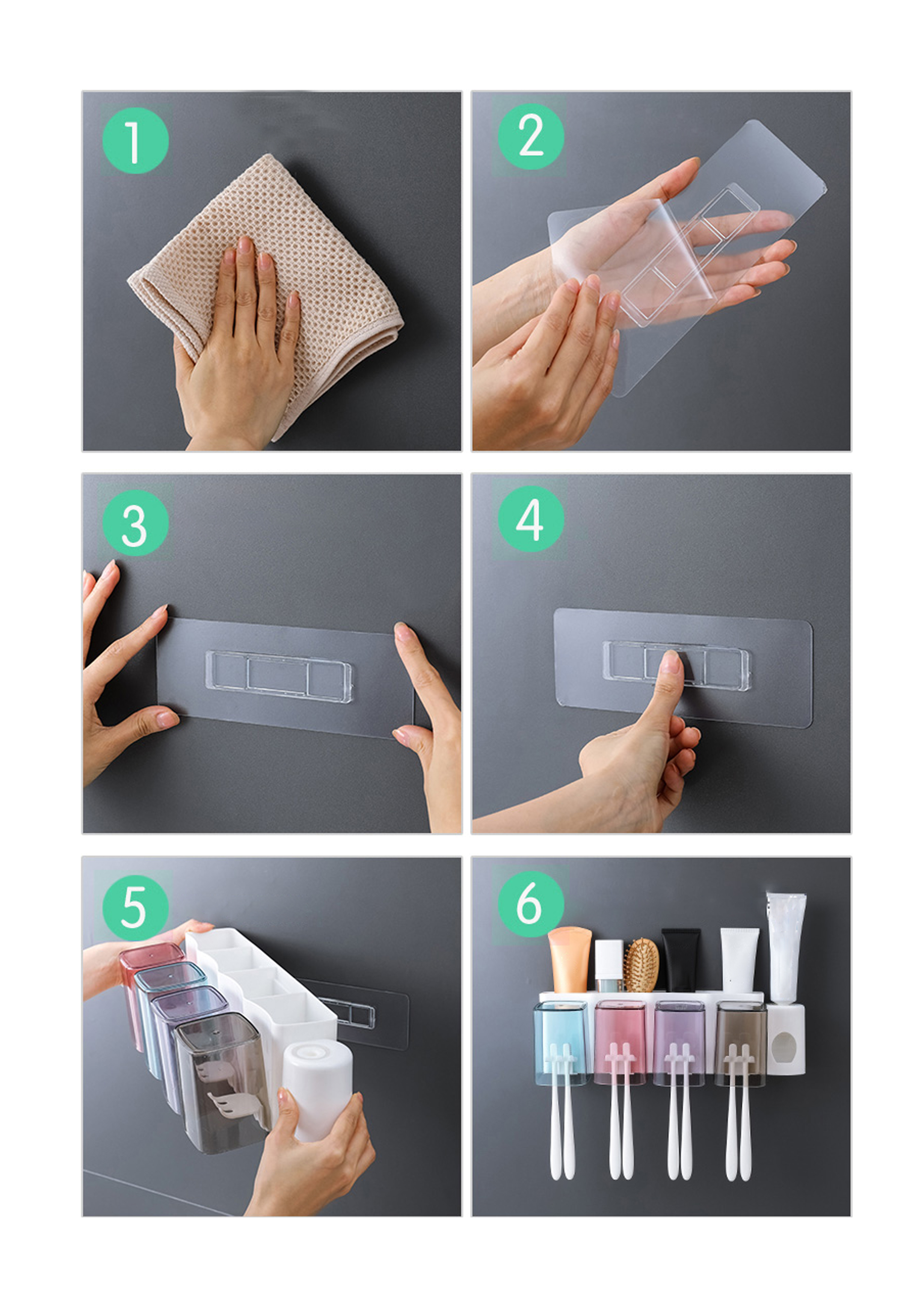 1

2

3

4

5

6