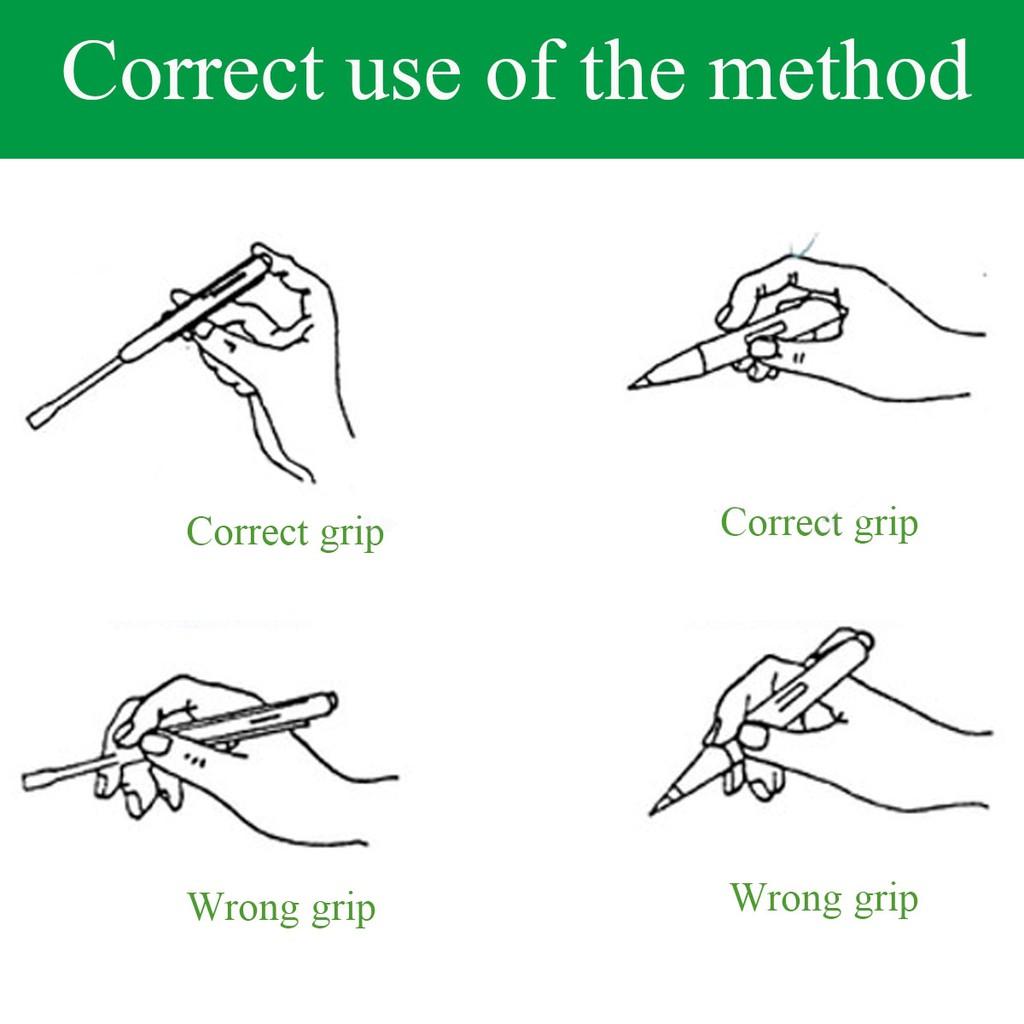 Correct use of the method

Correct grip

Correct grip

Wrong grip

Wrong grip