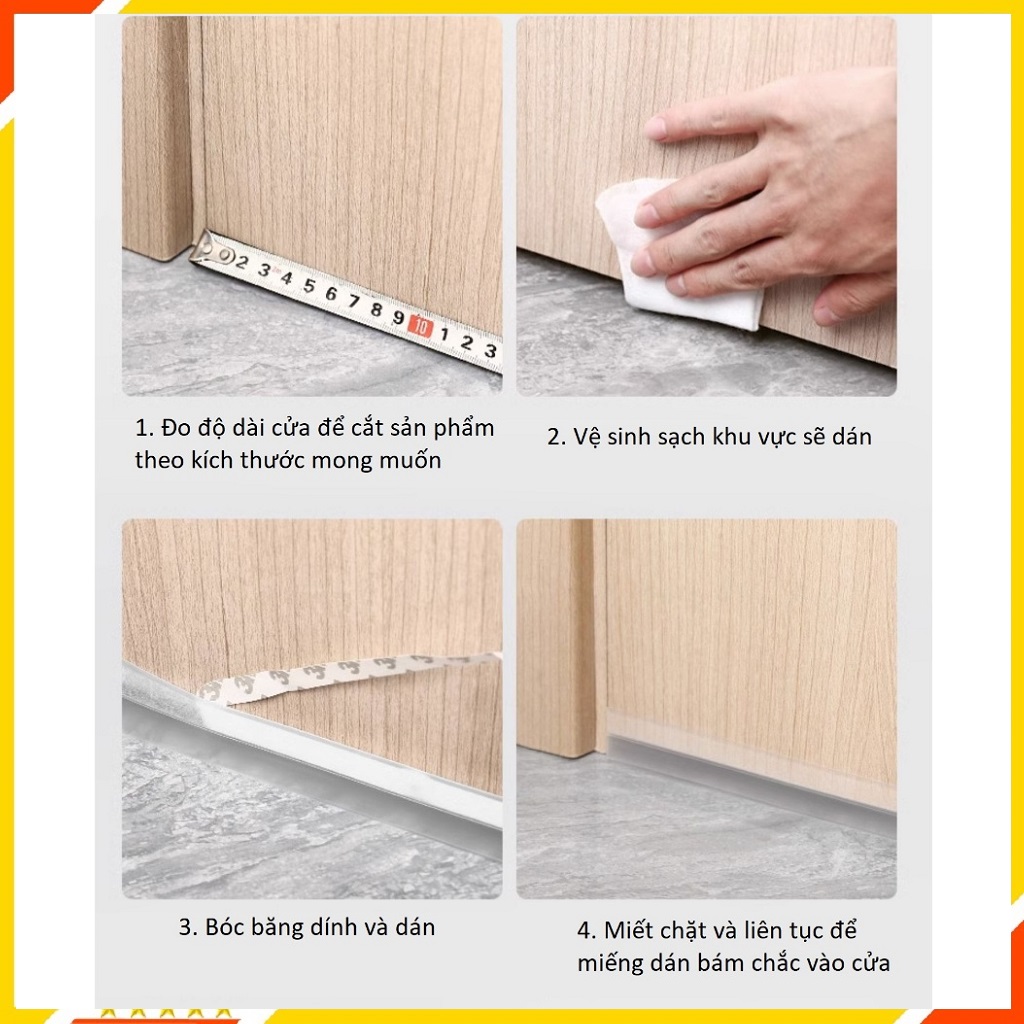 2 3 4 5 6 7 8 9 10 1 2 3

1. Đo độ dài cửa để cắt sản phẩm theo kích thước mong muốn

2. Vệ sinh sạch khu vực sẽ dán

3. Bóc băng dính và dán

4. Miết chặt và liên tục để miếng dán bám chắc vào cửa