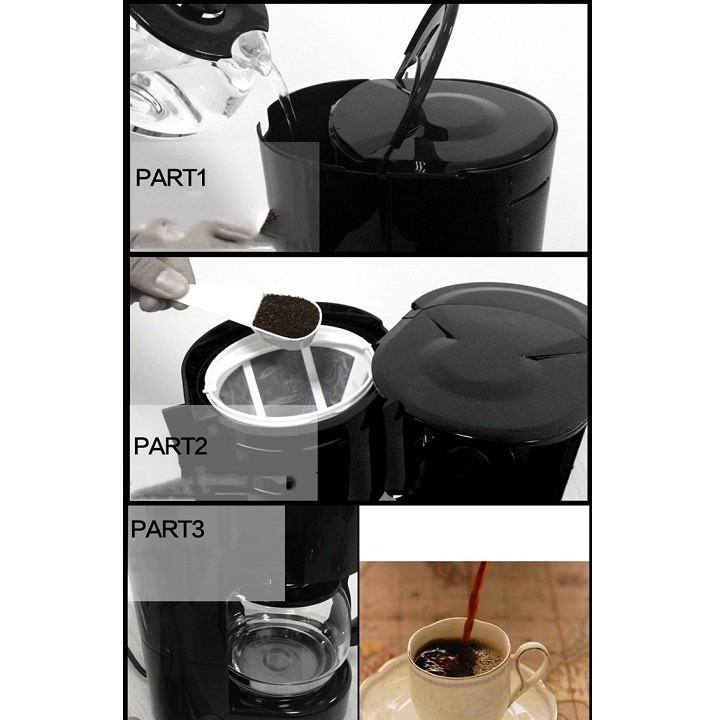 PART1

PART2

PART3