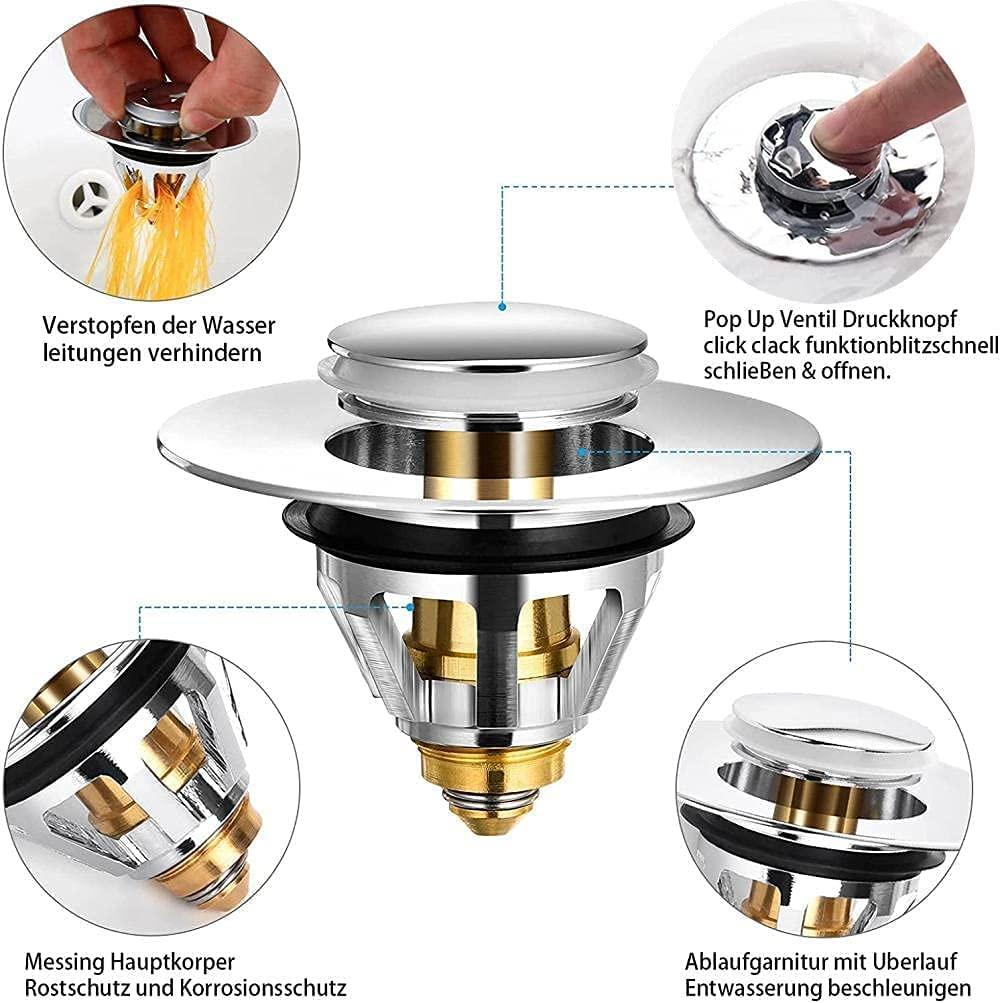 Verstopfen der Wasser leitungen verhindern

Pop Up Ventil Druckknopf
click clack funktionblitzschnell
schließen & offnen.

Messing Hauptkorper
Rostschutz und Korrosionsschutz

Ablaufgarnitur mit Uberlauf
Entwasserung beschleunigen