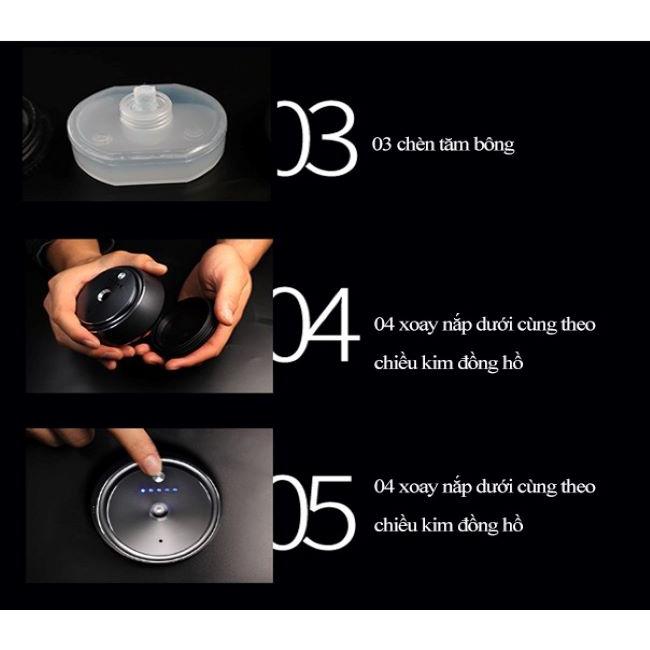 03

03 chèn tăm bông

04

04 xoay nắp dưới cùng theo chiều kim đồng hồ

05

04 xoay nắp dưới cùng theo chiều kim đồng hồ