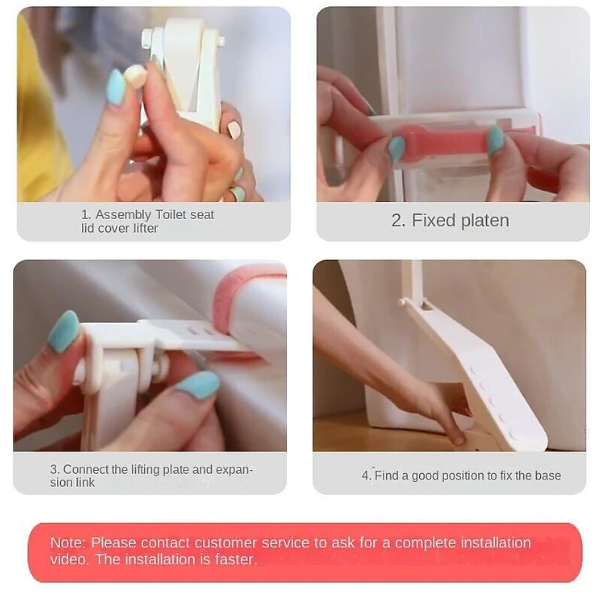 1. Assembly Toilet seat lid cover lifter

2. Fixed platen

3. Connect the lifting plate and expansion link

4. Find a good position to fix the base

Note: Please contact customer service to ask for a complete installation video. The installation is faster.