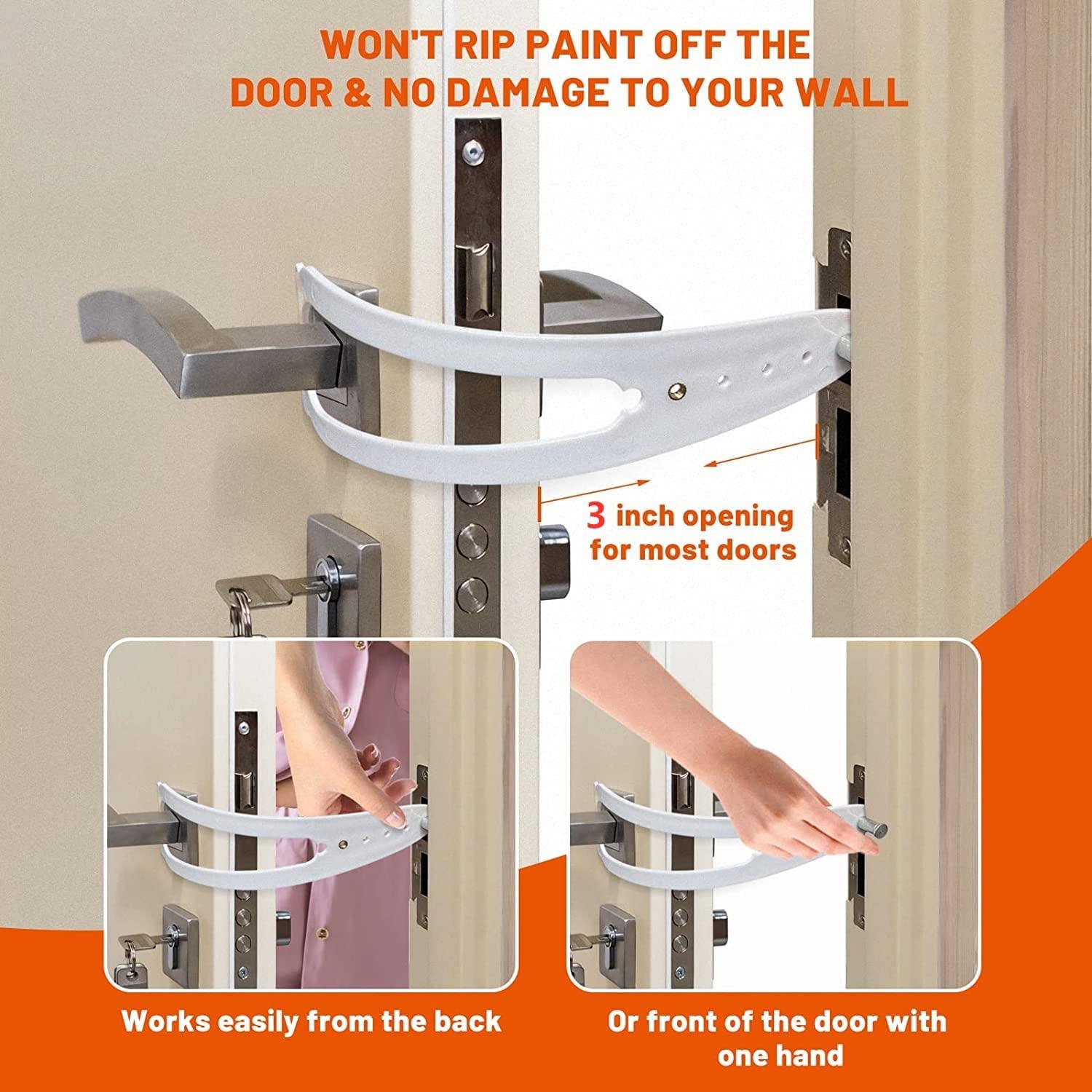 WON'T RIP PAINT OFF THE DOOR & NO DAMAGE TO YOUR WALL

3 inch opening for most doors

Works easily from the back

Or front of the door with one hand