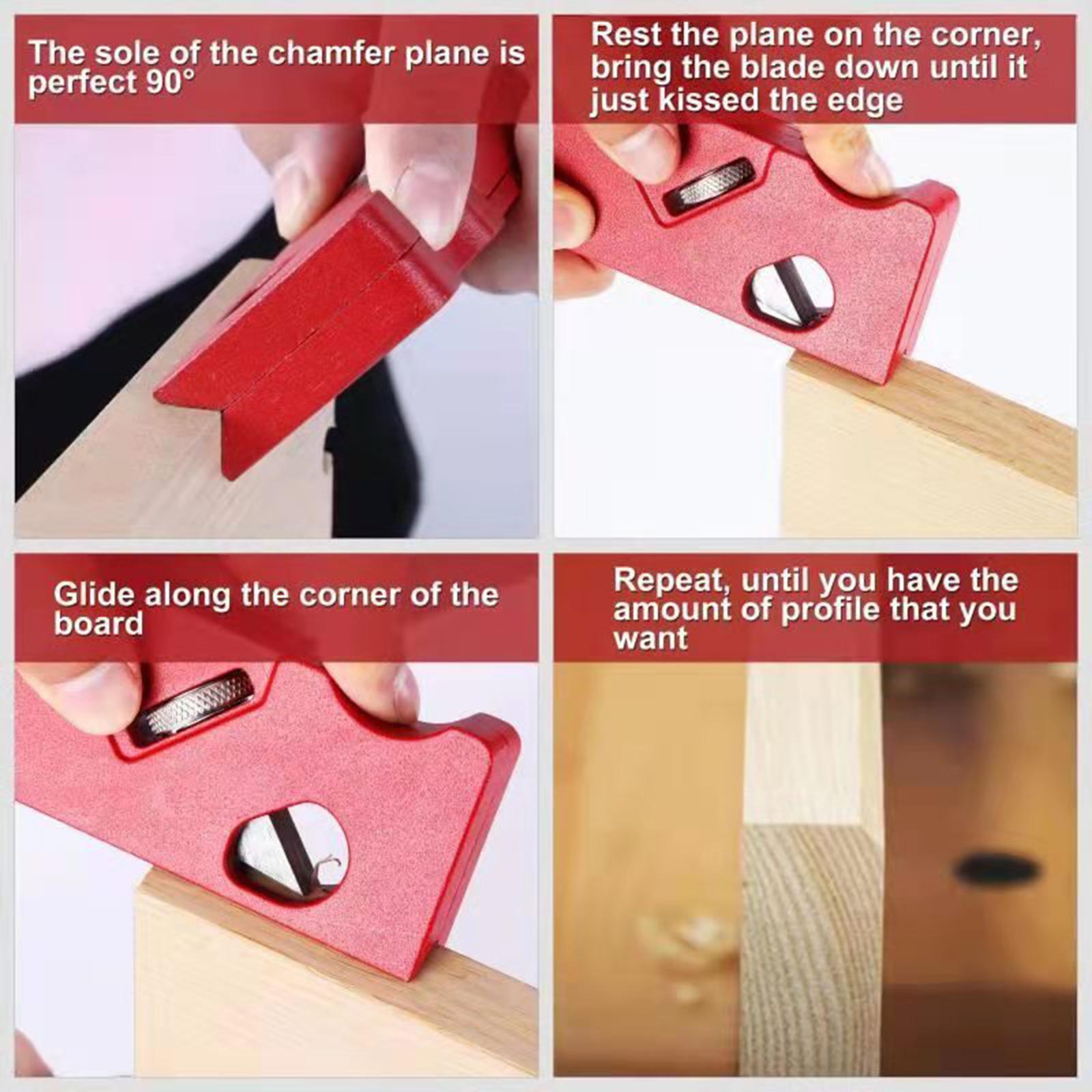 The sole of the chamfer plane is perfect 90°

Rest the plane on the corner, bring the blade down until it just kissed the edge

Glide along the corner of the board

Repeat, until you have the amount of profile that you want