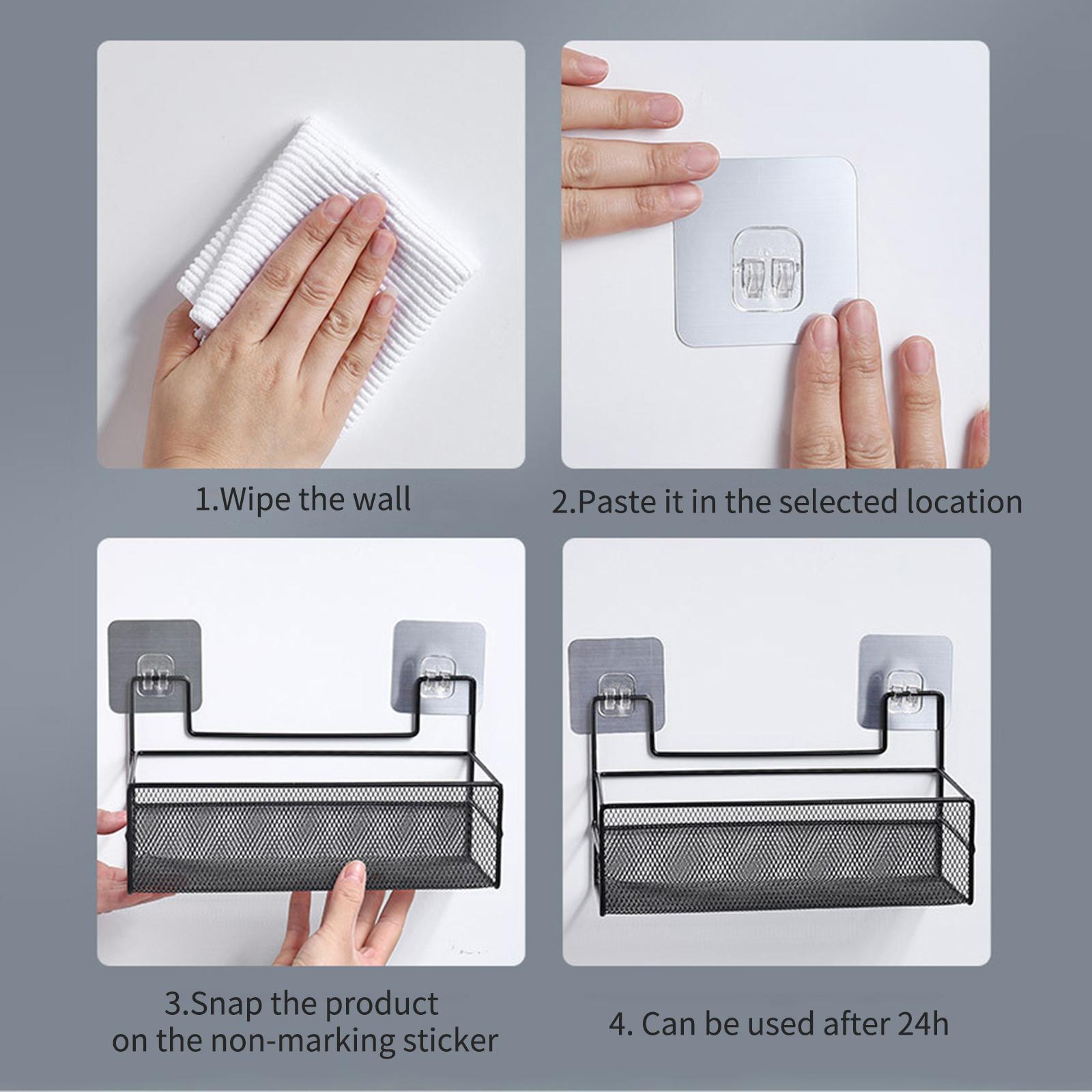 1.Wipe the wall

2.Paste it in the selected location

3.Snap the product on the non-marking sticker

4. Can be used after 24h