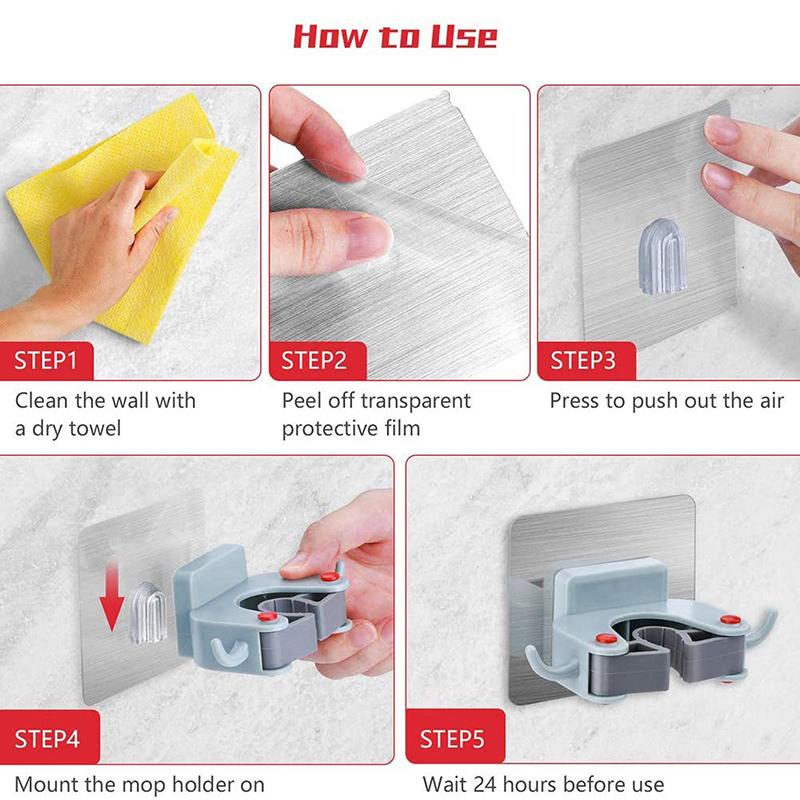 How to Use

STEP1

Clean the wall with a dry towel

STEP2

Peel off transparent protective film

STEP3

Press to push out the air

STEP4

Mount the mop holder on

STEP5

Wait 24 hours before use