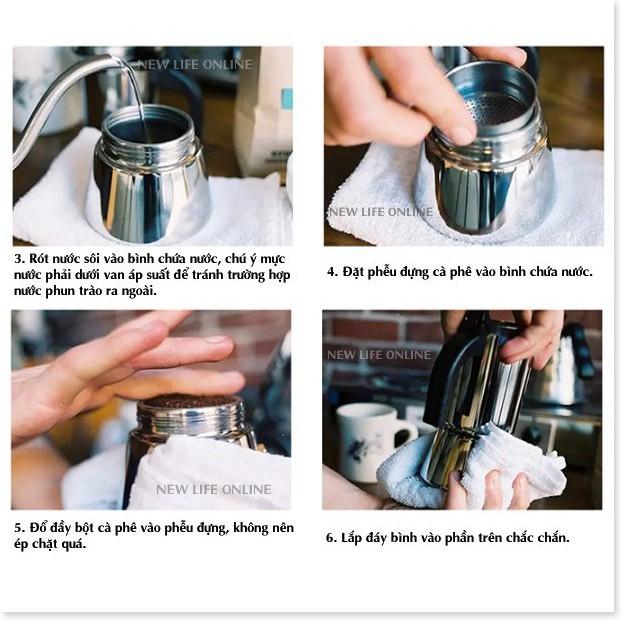 NEW LIFE ONLINE

3. Rót nước sôi vào bình chứa nước, chú ý mực nước phải dưới van áp suất để tránh trường hợp nước phun trào ra ngoài.

NEW LIFE ONLINE

4. Đặt phễu đựng cà phê vào bình chứa nước.

NEW LIFE ONLINE

5. Đổ đầy bột cà phê vào phễu đựng, không nên ép chặt quá.

NEW LIFE ONLINE

6. Lắp đáy bình vào phần trên chắc chắn.