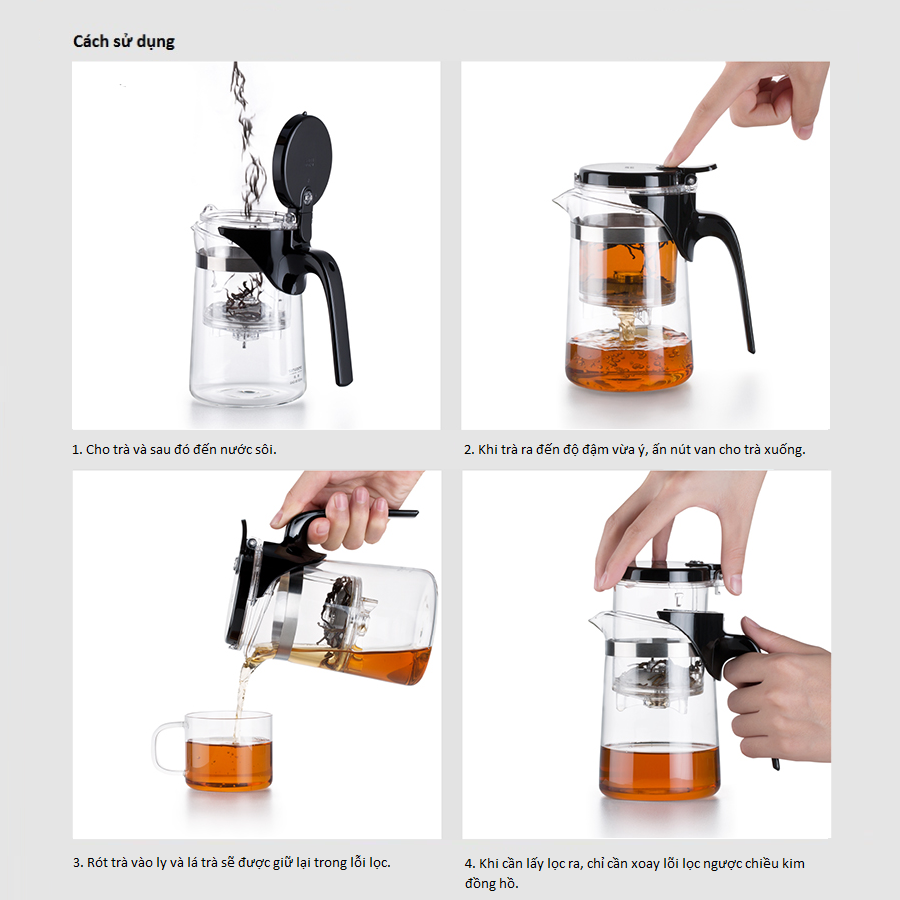 Cách sử dụng

1. Cho trà và sau đó đến nước sôi.

2. Khi trà ra đến độ đậm vừa ý, ấn nút van cho trà xuống.

3. Rót trà vào ly và lá trà sẽ được giữ lại trong lỗi lọc.

4. Khi cần lấy lọc ra, chỉ cần xoay lỗi lọc ngược chiều kim đồng hồ.