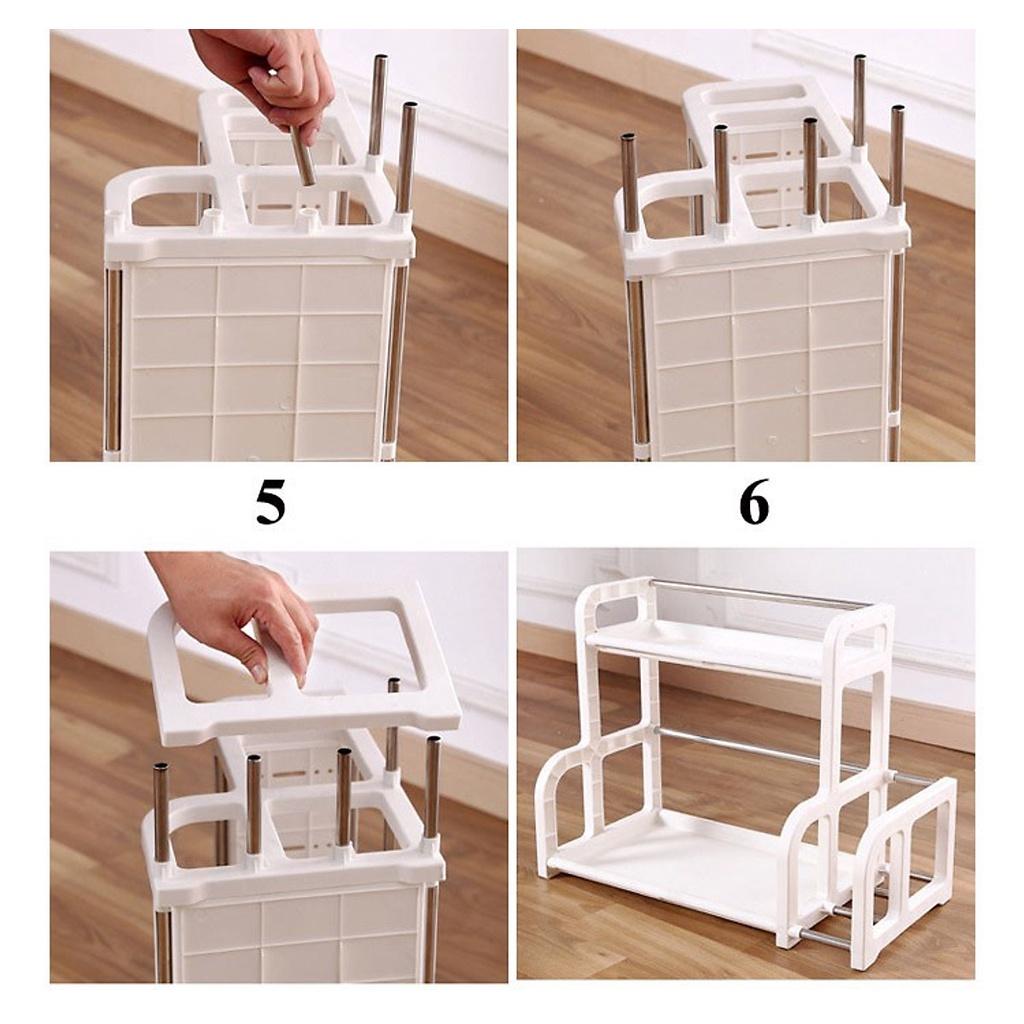 5

6