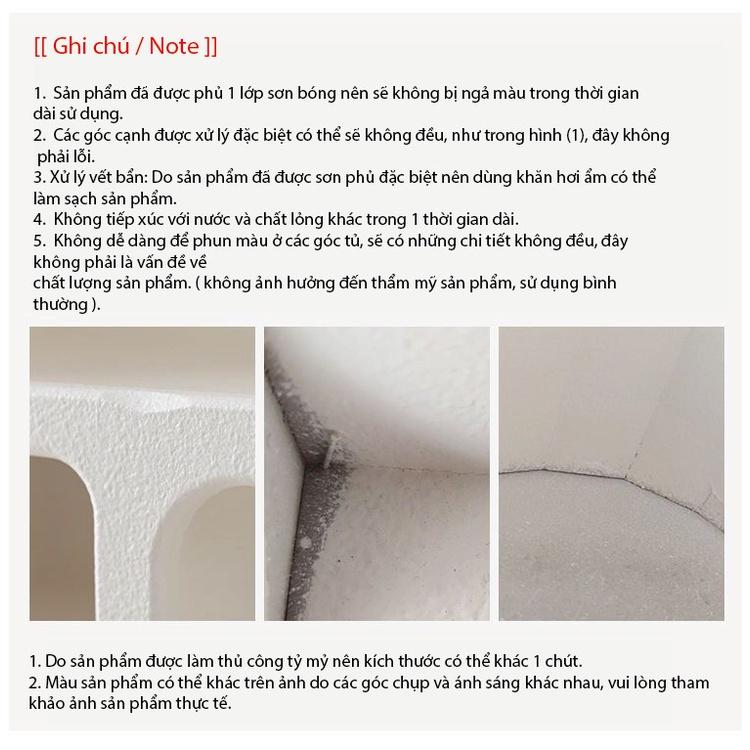 [[ Ghi chú / Note ]]

1. Sản phẩm đã được phủ 1 lớp sơn bóng nên sẽ không bị ngả màu trong thời gian dài sử dụng.
2. Các góc cạnh được xử lý đặc biệt có thể sẽ không đều, như trong hình (1), đây không phải lỗi.
3. Xử lý vết bẩn: Do sản phẩm đã được sơn phủ đặc biệt nên dùng khăn hơi ẩm có thể làm sạch sản phẩm.
4. Không tiếp xúc với nước và chất lỏng khác trong 1 thời gian dài.
5. Không dễ dàng để phun màu ở các góc tủ, sẽ có những chi tiết không đều, đây không phải là vấn đề về
chất lượng sản phẩm. ( không ảnh hưởng đến thẩm mỹ sản phẩm, sử dụng bình thường ).

1. Do sản phẩm được làm thủ công tỷ mỷ nên kích thước có thể khác 1 chút.
2. Màu sản phẩm có thể khác trên ảnh do các góc chụp và ánh sáng khác nhau, vui lòng tham khảo ảnh sản phẩm thực tế.