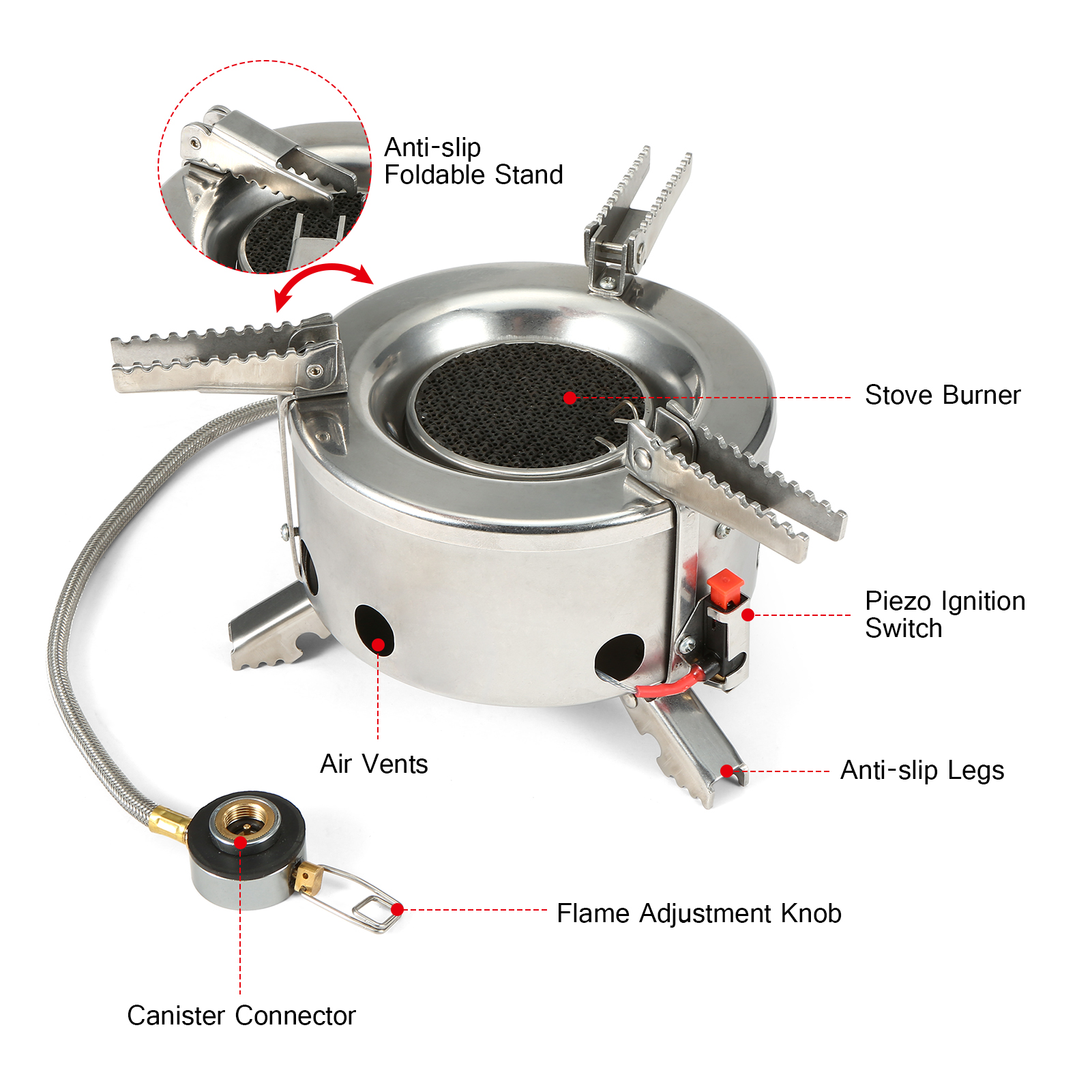 Anti-slip Foldable Stand

Stove Burner

Piezo Ignition Switch

Air Vents

Anti-slip Legs

Flame Adjustment Knob

Canister Connector