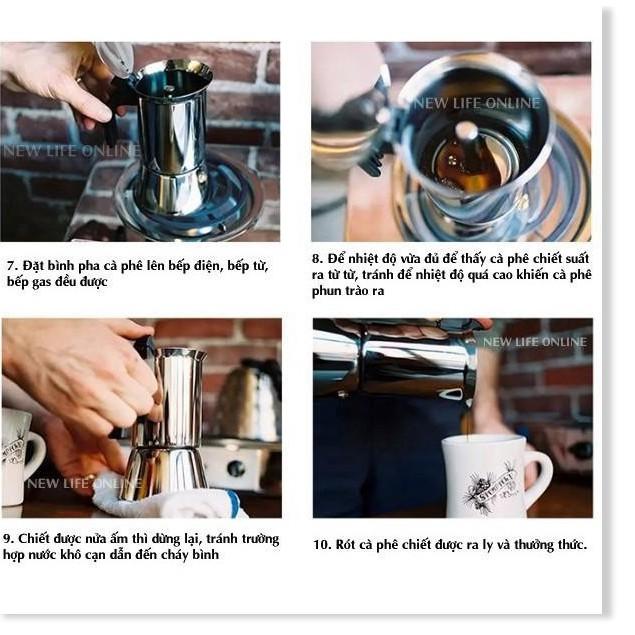 NEW LIFE ONLINE

NEW LIFE ONLINE

7. Đặt bình pha cà phê lên bếp điện, bếp từ, bếp gas đều được

8. Để nhiệt độ vừa đủ để thấy cà phê chiết suất ra từ từ, tránh để nhiệt độ quá cao khiến cà phê phun trào ra

NEW LIFE ONLINE

NEW LIFE ONLINE

9. Chiết được nửa ấm thì dừng lại, tránh trường hợp nước khô cạn dẫn đến cháy bình

10. Rót cà phê chiết được ra ly và thưởng thức.