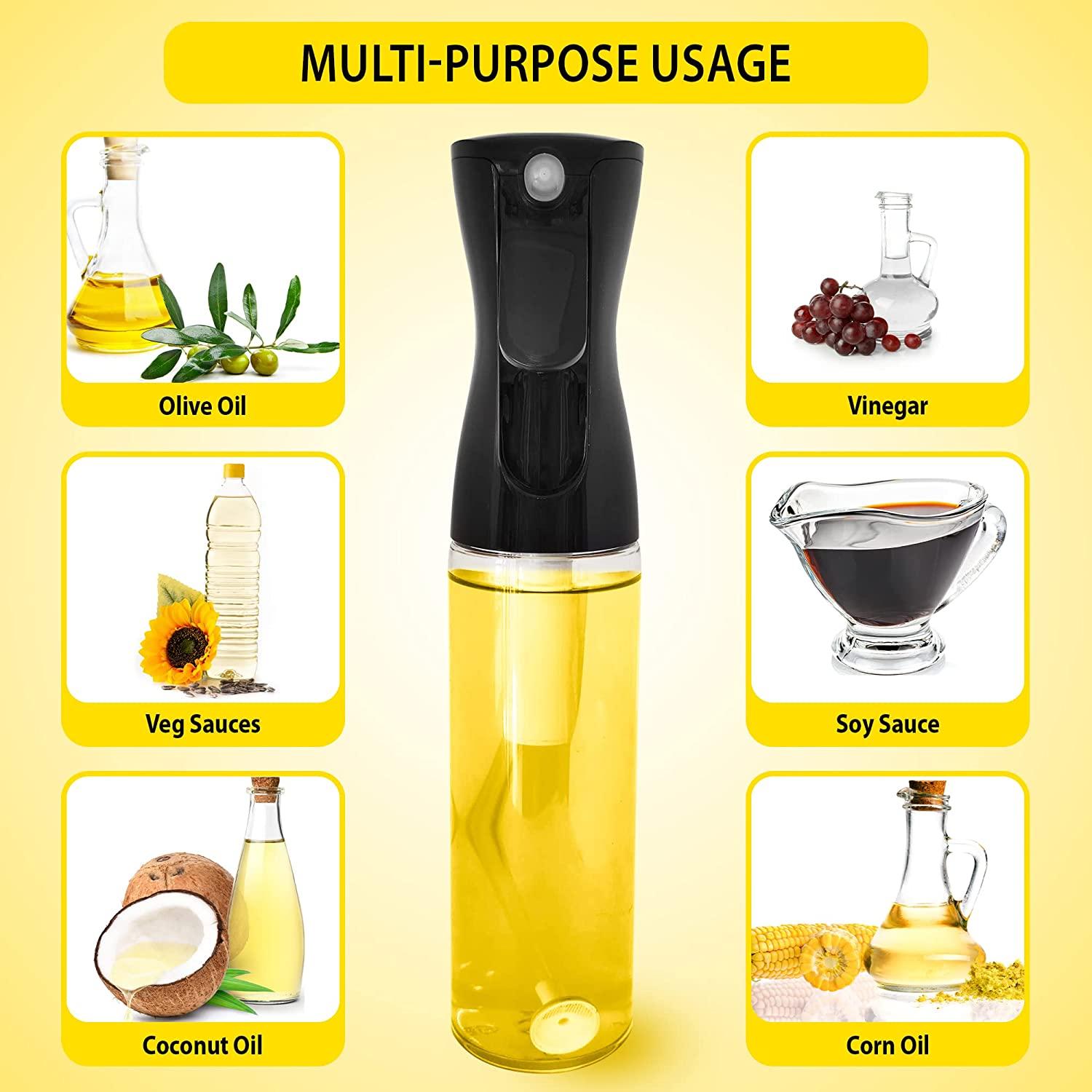 MULTI-PURPOSE USAGE

Olive Oil

Veg Sauces

Coconut Oil

Vinegar

Soy Sauce

Corn Oil