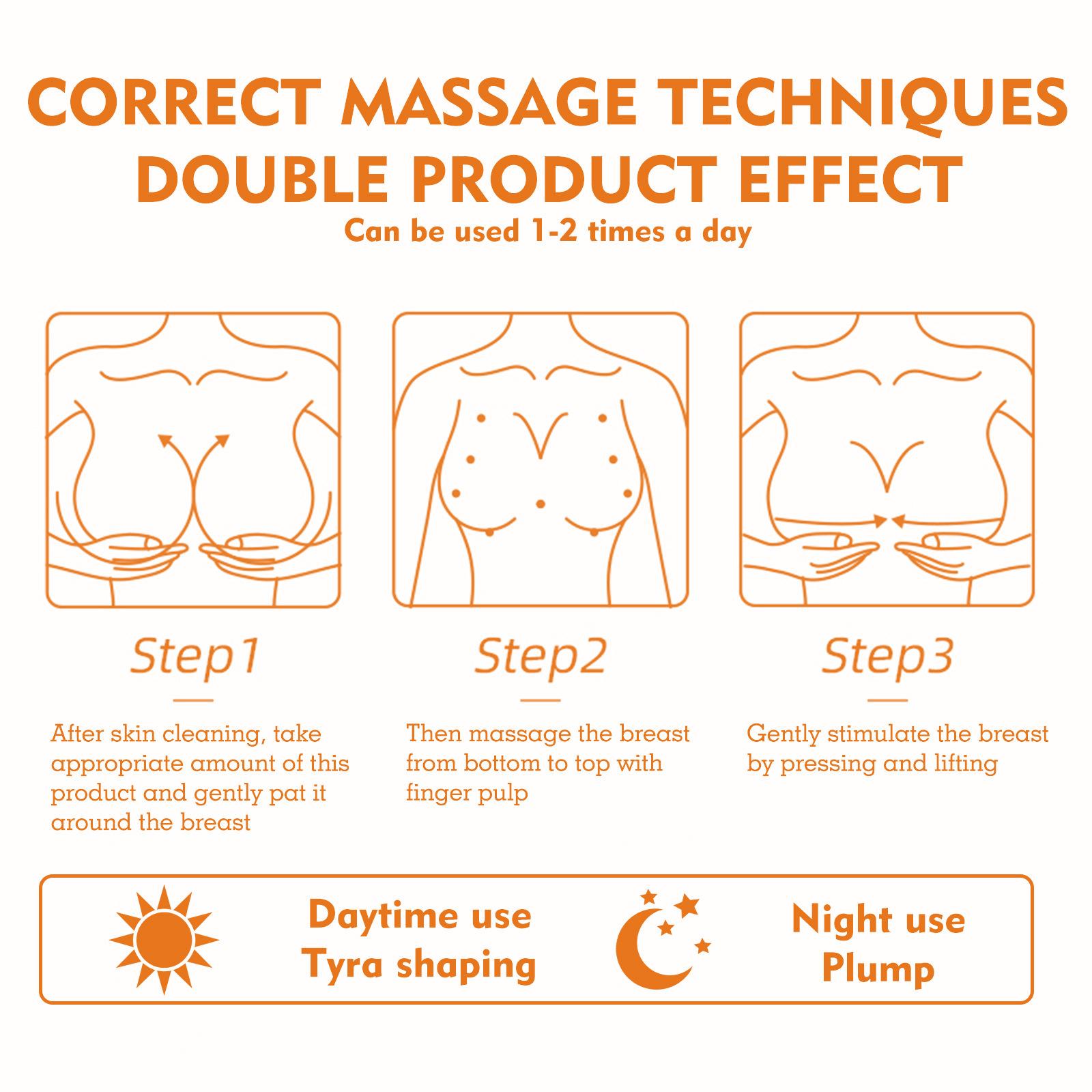 CORRECT MASSAGE TECHNIQUES
DOUBLE PRODUCT EFFECT
Can be used 1-2 times a day

Step1

After skin cleaning, take appropriate amount of this product and gently pat it around the breast

Step2

Then massage the breast from bottom to top with finger pulp

Step3

Gently stimulate the breast by pressing and lifting

Daytime use
Tyra shaping

Night use
Plump