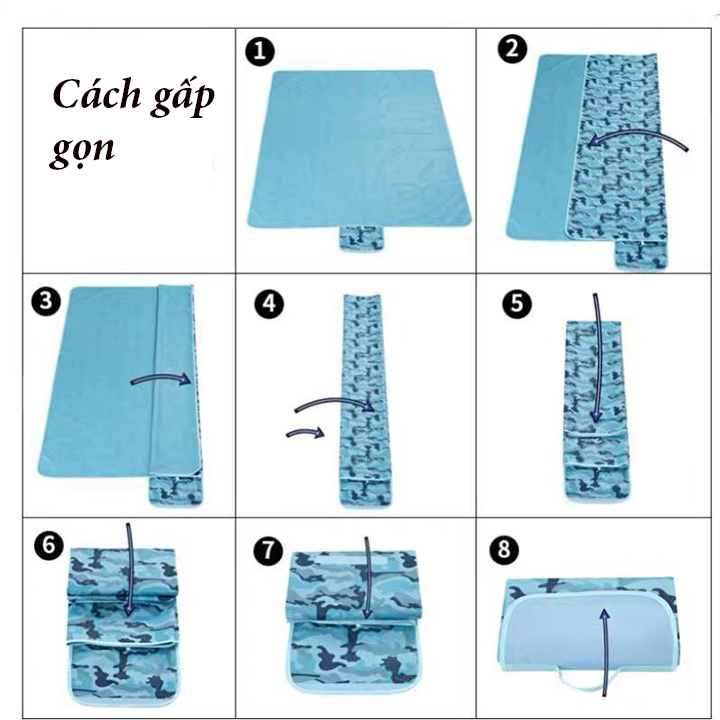 Cách gấp gọn

1

2

3

4

5

6

7

8