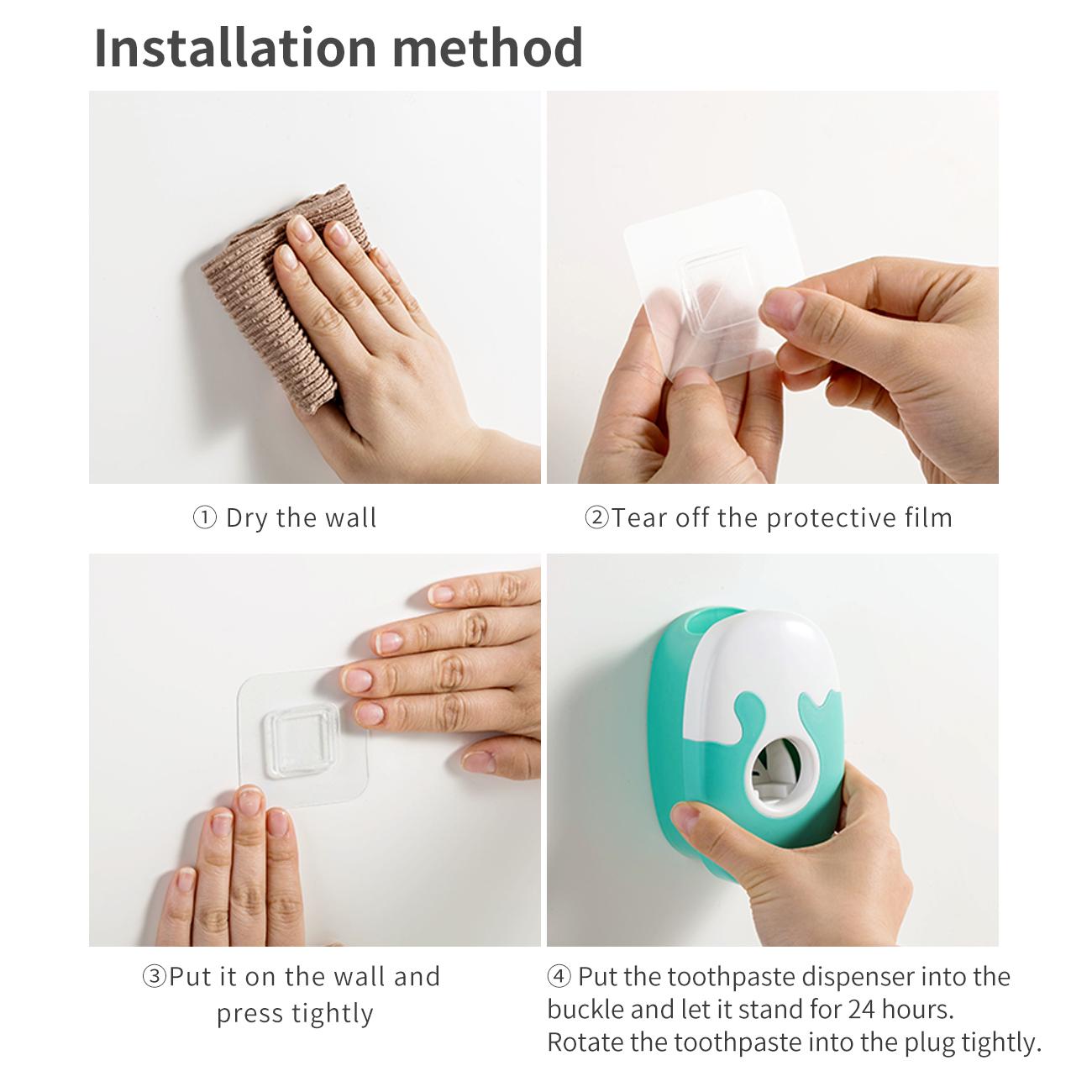 Installation method

① Dry the wall

②Tear off the protective film

③Put it on the wall and press tightly

④ Put the toothpaste dispenser into the buckle and let it stand for 24 hours. Rotate the toothpaste into the plug tightly.