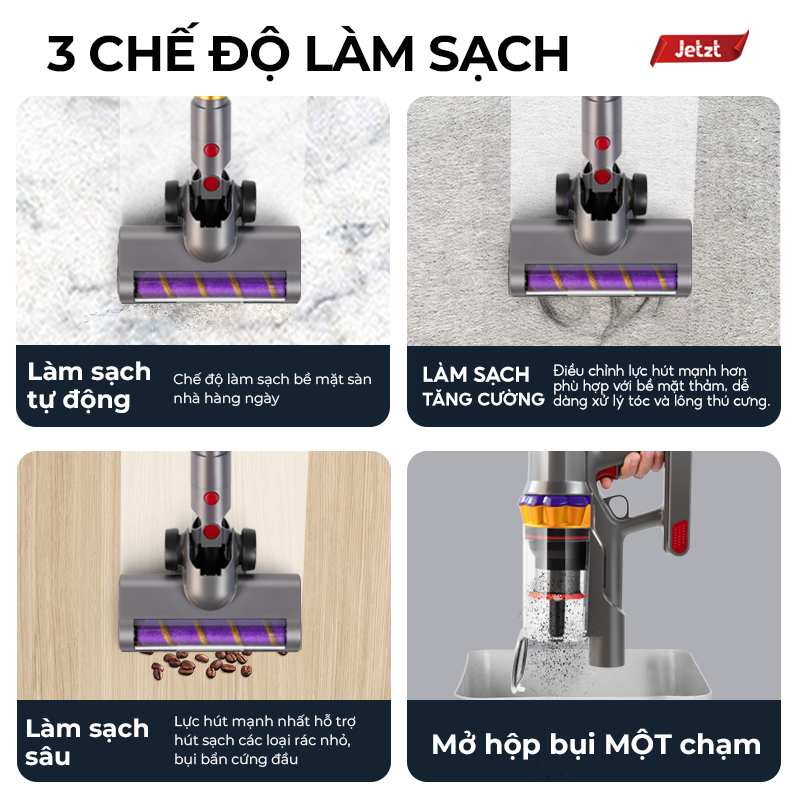 3 CHẾ ĐỘ LÀM SẠCH

Jetzt

Làm sạch tự động

Chế độ làm sạch bề mặt sàn nhà hàng ngày

LÀM SẠCH TĂNG CƯỜNG

Điều chỉnh lực hút mạnh hơn phù hợp với bề mặt thảm, dễ dàng xử lý tóc và lông thú cưng.

Làm sạch sâu

Lực hút mạnh nhất hỗ trợ hút sạch các loại rác nhỏ, bụi bẩn cứng đầu

Mở hộp bụi MỘT chạm