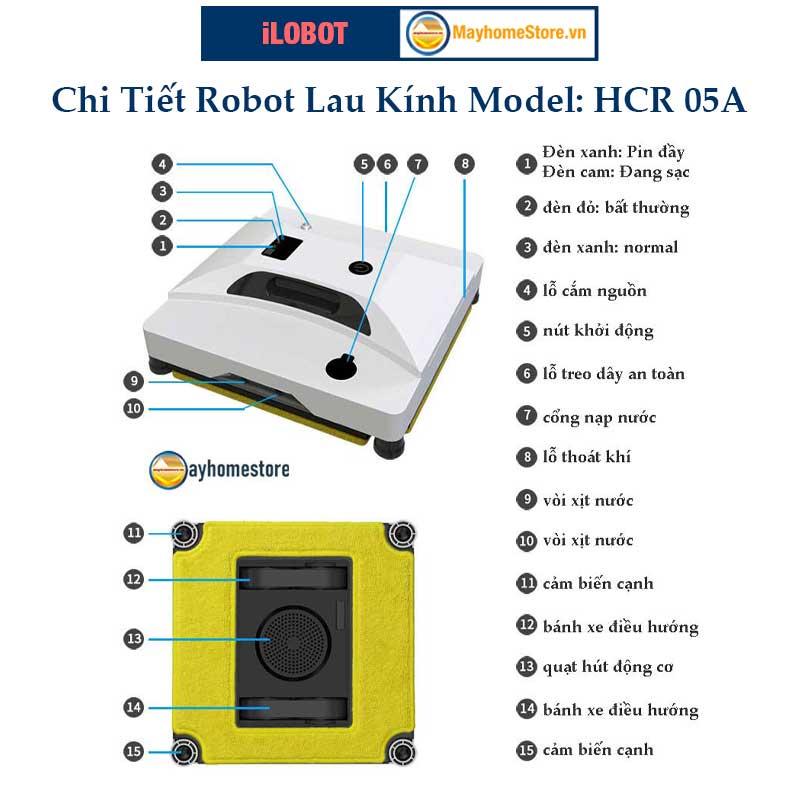 iLOBOT MayhomeStore.vn

Chi Tiết Robot Lau Kính Model: HCR 05A

4
3
2
1
5 6 7
8
9
10
ayhomestore
11
12
13
14
15

1 Đèn xanh: Pin đầy
Đèn cam: Đang sạc
2 đèn đỏ: bất thường
3 đèn xanh: normal
4 lỗ cắm nguồn
5 nút khởi động
6 lỗ treo dây an toàn
7 cổng nạp nước
8 lỗ thoát khí
9 vòi xịt nước
10 vòi xịt nước
11 cảm biến cạnh
12 bánh xe điều hướng
13 quạt hút động cơ
14 bánh xe điều hướng
15 cảm biến cạnh