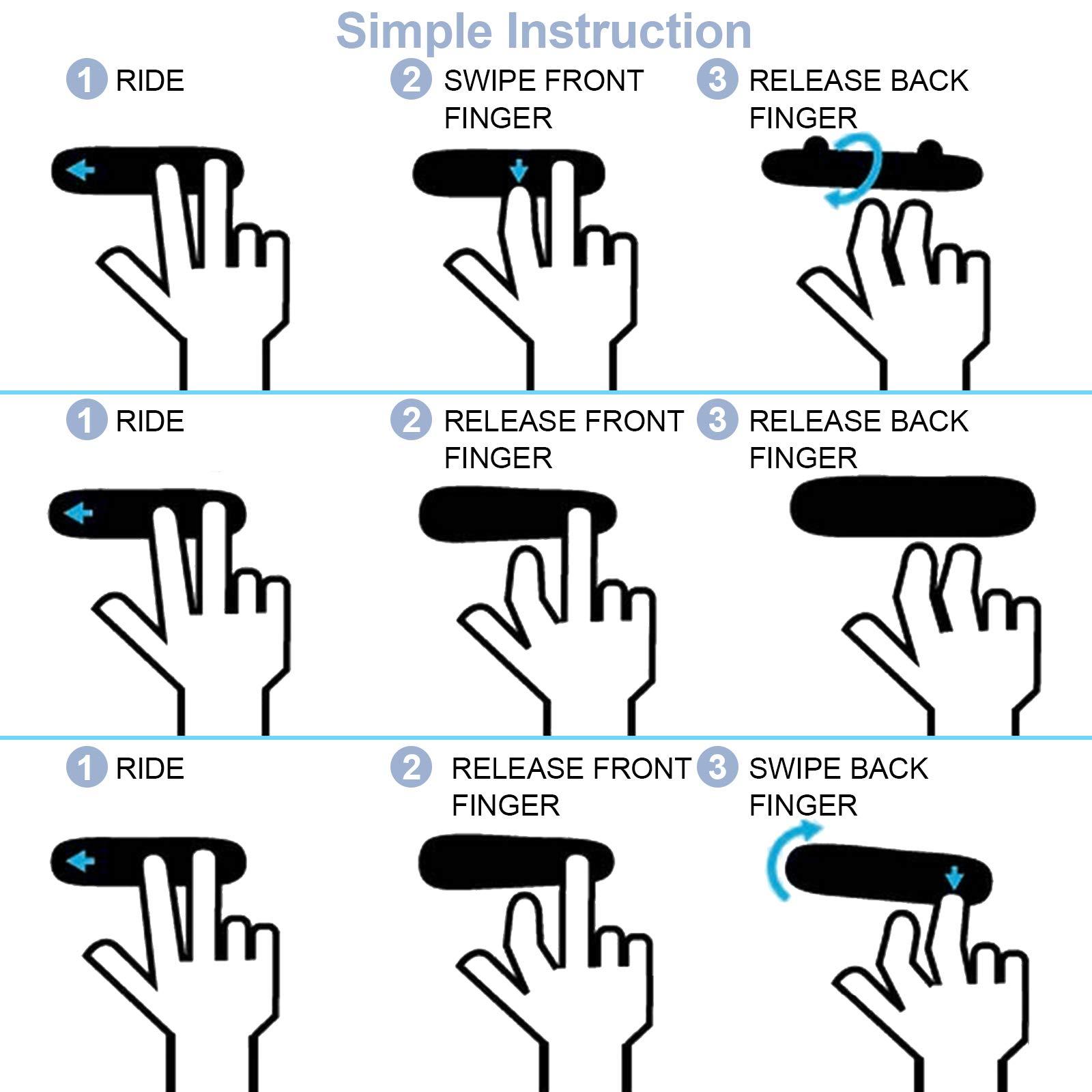 Simple Instruction

1 RIDE

2 SWIPE FRONT FINGER

3 RELEASE BACK FINGER

1 RIDE

2 RELEASE FRONT FINGER

3 RELEASE BACK FINGER

1 RIDE

2 RELEASE FRONT FINGER

3 SWIPE BACK FINGER