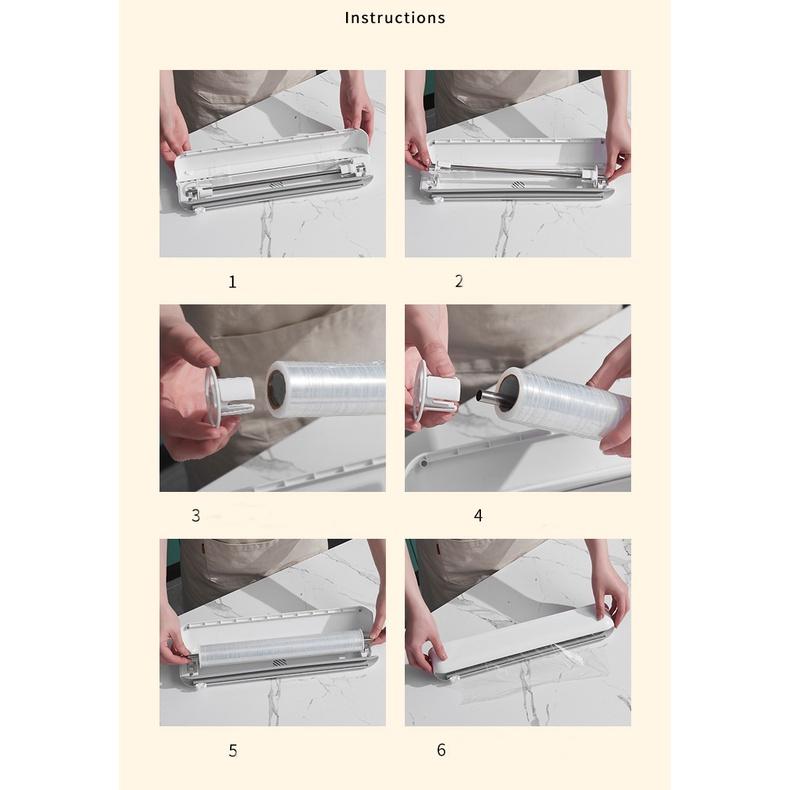 Instructions

1

2

3

4

5

6