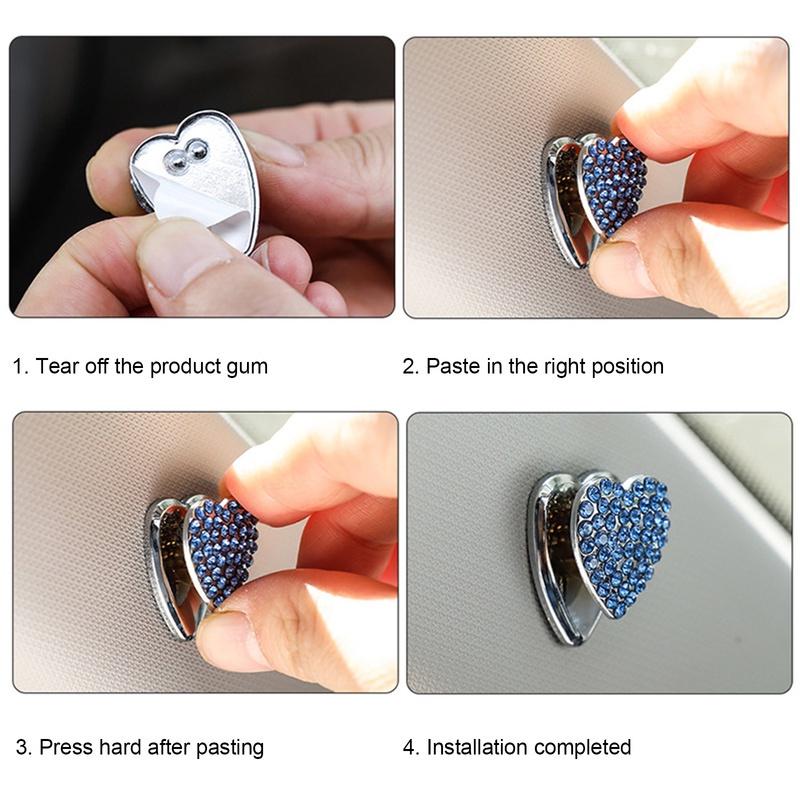 1. Tear off the product gum

2. Paste in the right position

3. Press hard after pasting

4. Installation completed