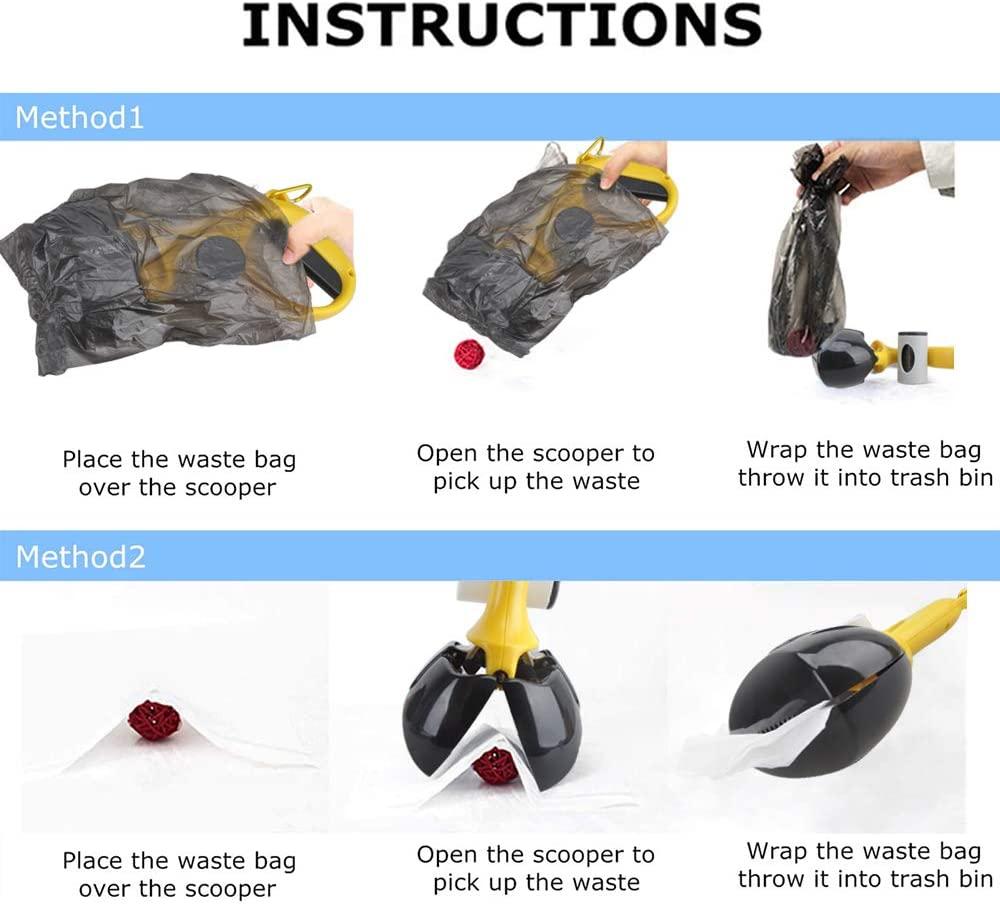 INSTRUCTIONS

Method1

Place the waste bag over the scooper

Open the scooper to pick up the waste

Wrap the waste bag throw it into trash bin

Method2

Place the waste bag over the scooper

Open the scooper to pick up the waste

Wrap the waste bag throw it into trash bin