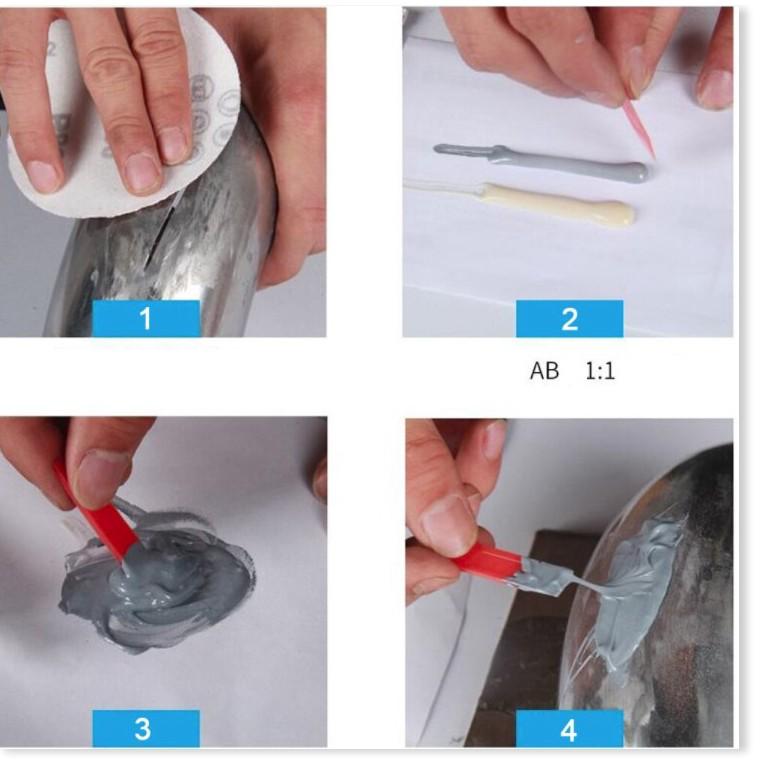 1

2

AB 1:1

3

4