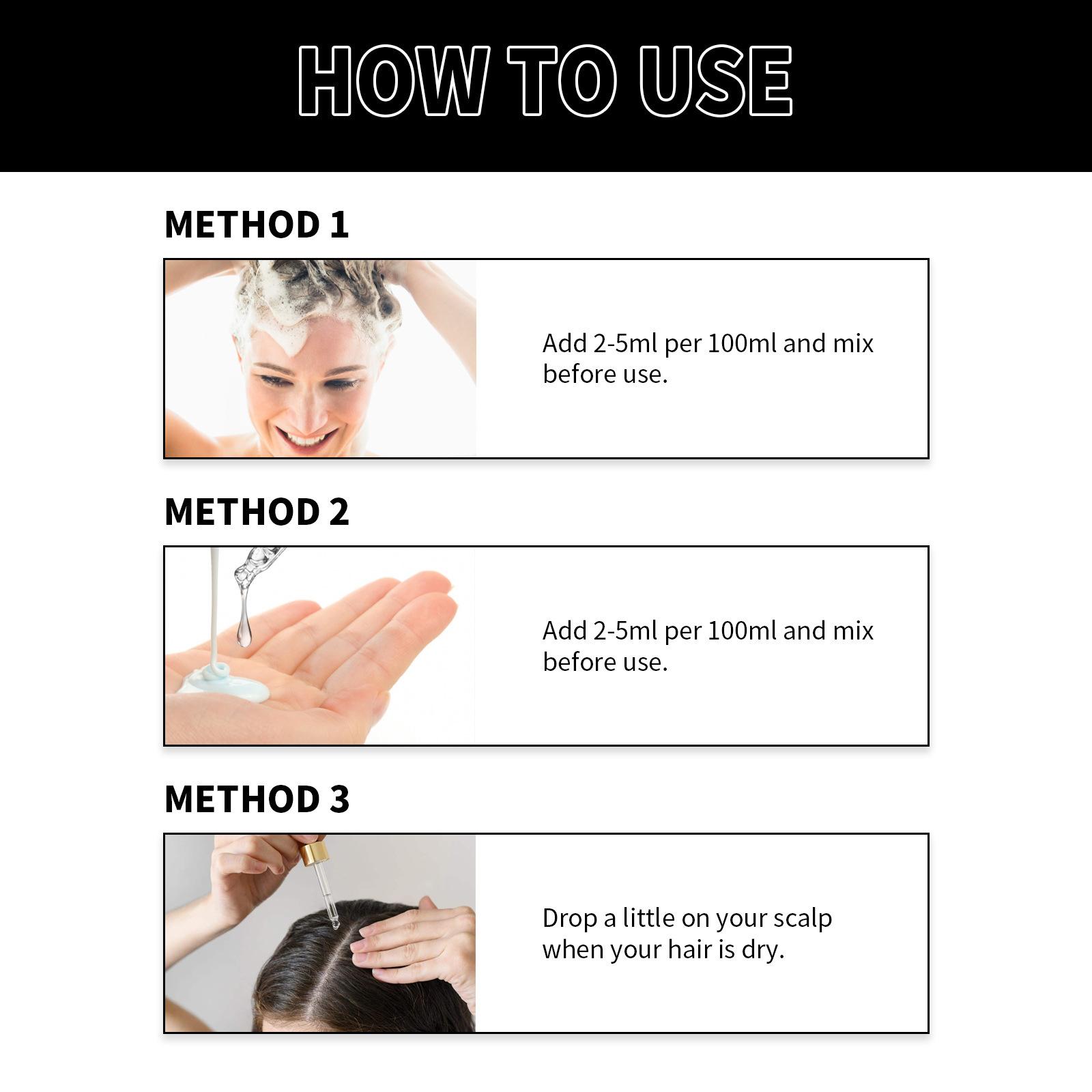 HOW TO USE

METHOD 1

Add 2-5ml per 100ml and mix before use.

METHOD 2

Add 2-5ml per 100ml and mix before use.

METHOD 3

Drop a little on your scalp when your hair is dry.