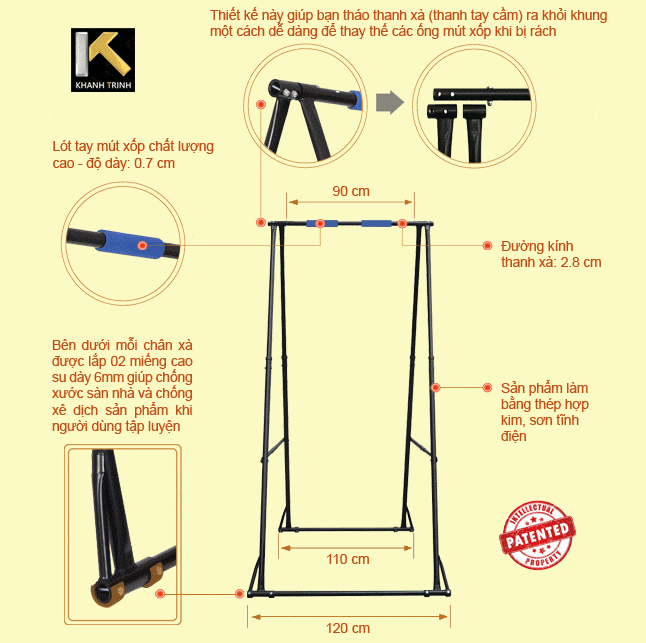 KHANH TRINH

Thiết kế này giúp bạn tháo thanh xà (thanh tay cầm) ra khỏi khung một cách dễ dàng để thay thế các ống mút xốp khi bị rách

Lót tay mút xốp chất lượng cao - độ dày: 0.7 cm

90 cm

Đường kính thanh xà: 2.8 cm

Bên dưới mỗi chân xà được lắp 02 miếng cao su dày 6mm giúp chống xước sàn nhà và chống xê dịch sản phẩm khi người dùng tập luyện

Sản phẩm làm bằng thép hợp kim, sơn tĩnh điện

INTELLECTUAL
PATENTED
PROPERTY

110 cm

120 cm