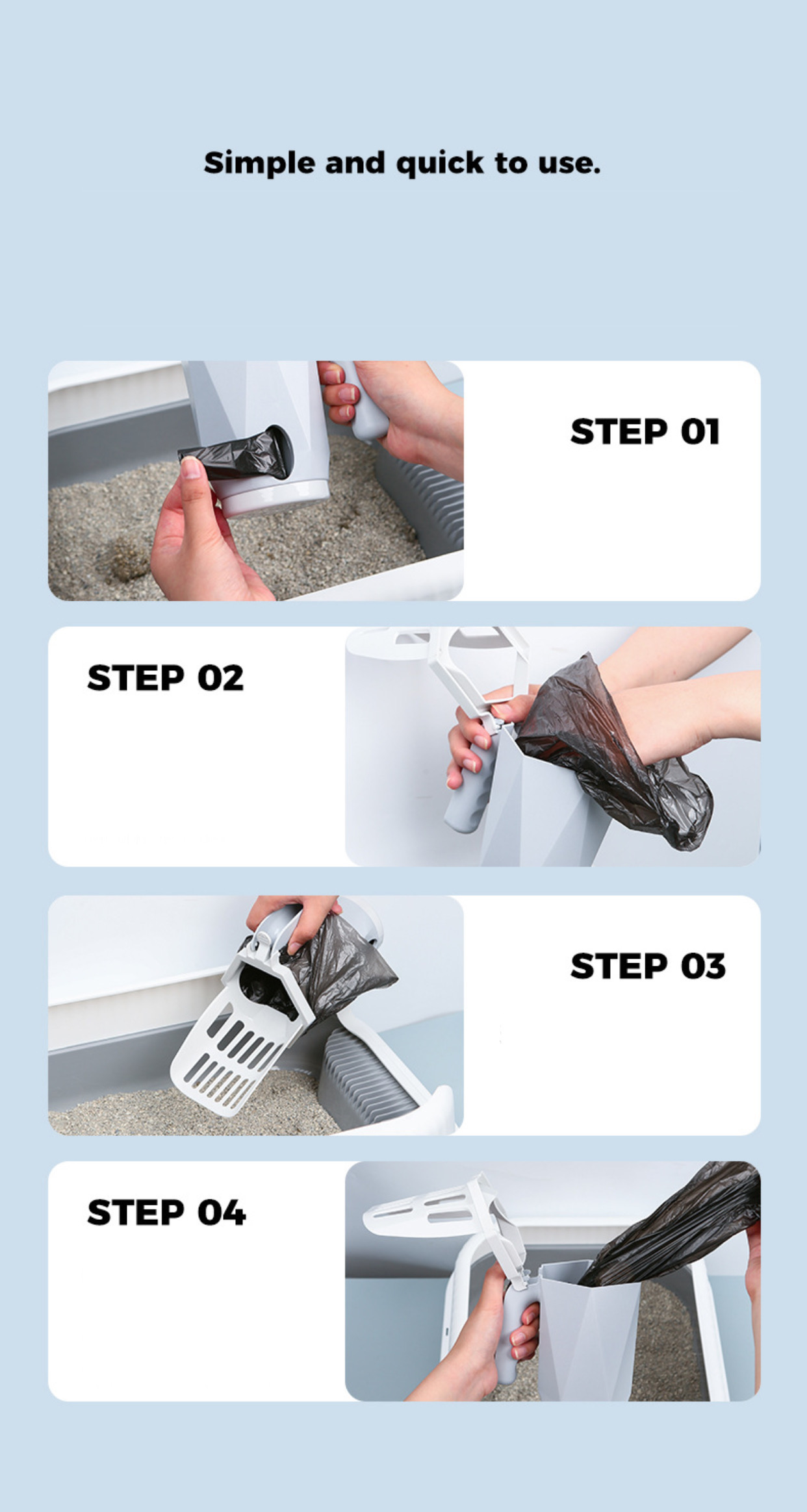 Simple and quick to use.

STEP 01

STEP 02

STEP 03

STEP 04