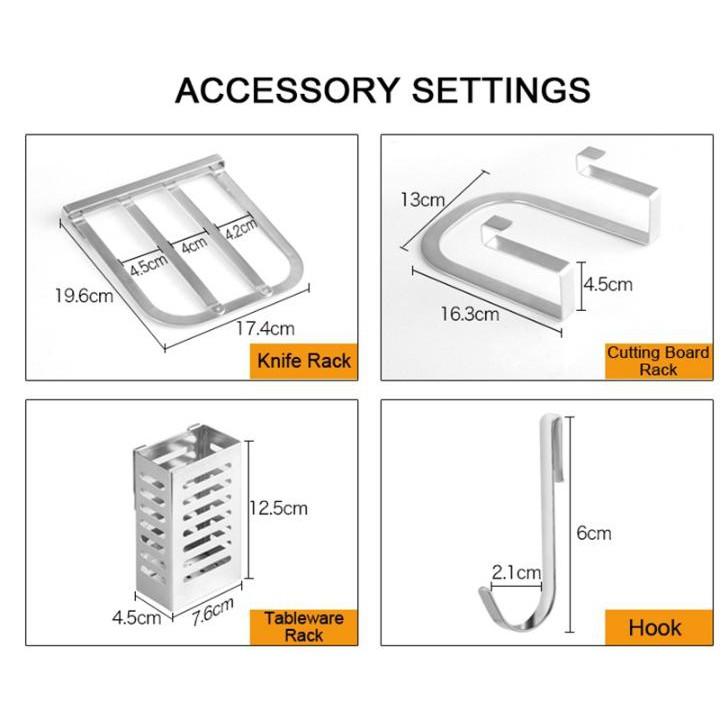 ACCESSORY SETTINGS

4.5cm
4cm
4.2cm
19.6cm
17.4cm
Knife Rack

13cm
4.5cm
16.3cm
Cutting Board Rack

12.5cm
4.5cm
7.6cm
Tableware Rack

6cm
2.1cm
Hook