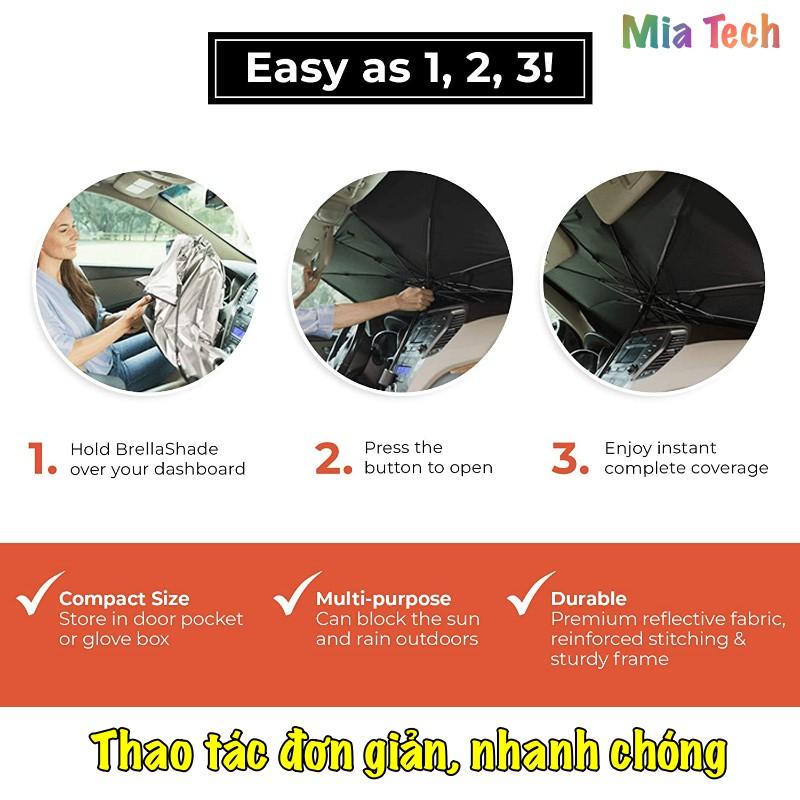 Mia Tech

Easy as 1, 2, 3!

1. Hold BrellaShade over your dashboard

2. Press the button to open

3. Enjoy instant complete coverage

Compact Size
Store in door pocket or glove box

Multi-purpose
Can block the sun and rain outdoors

Durable
Premium reflective fabric, reinforced stitching & sturdy frame

Thao tác đơn giản, nhanh chóng