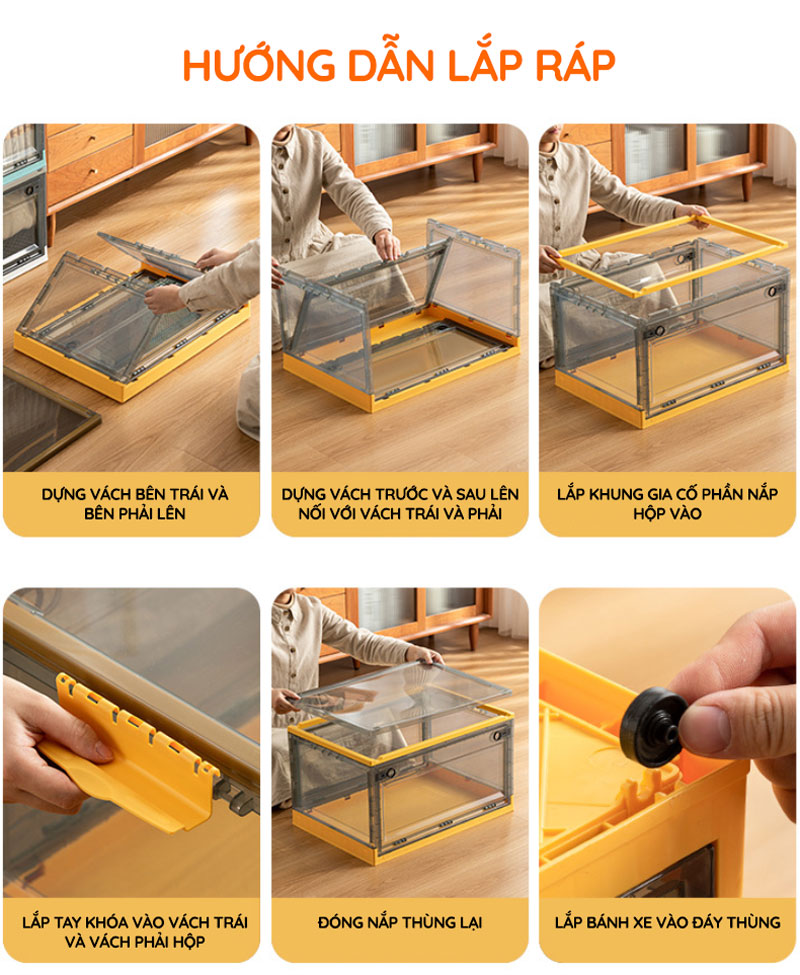 HƯỚNG DẪN LẮP RÁP

DỰNG VÁCH BÊN TRÁI VÀ BÊN PHẢI LÊN

DỰNG VÁCH TRƯỚC VÀ SAU LÊN NỐI VỚI VÁCH TRÁI VÀ PHẢI

LẮP KHUNG GIA CỐ PHẦN NẮP HỘP VÀO

LẮP TAY KHÓA VÀO VÁCH TRÁI VÀ VÁCH PHẢI HỘP

ĐÓNG NẮP THÙNG LẠI

LẮP BÁNH XE VÀO ĐÁY THÙNG