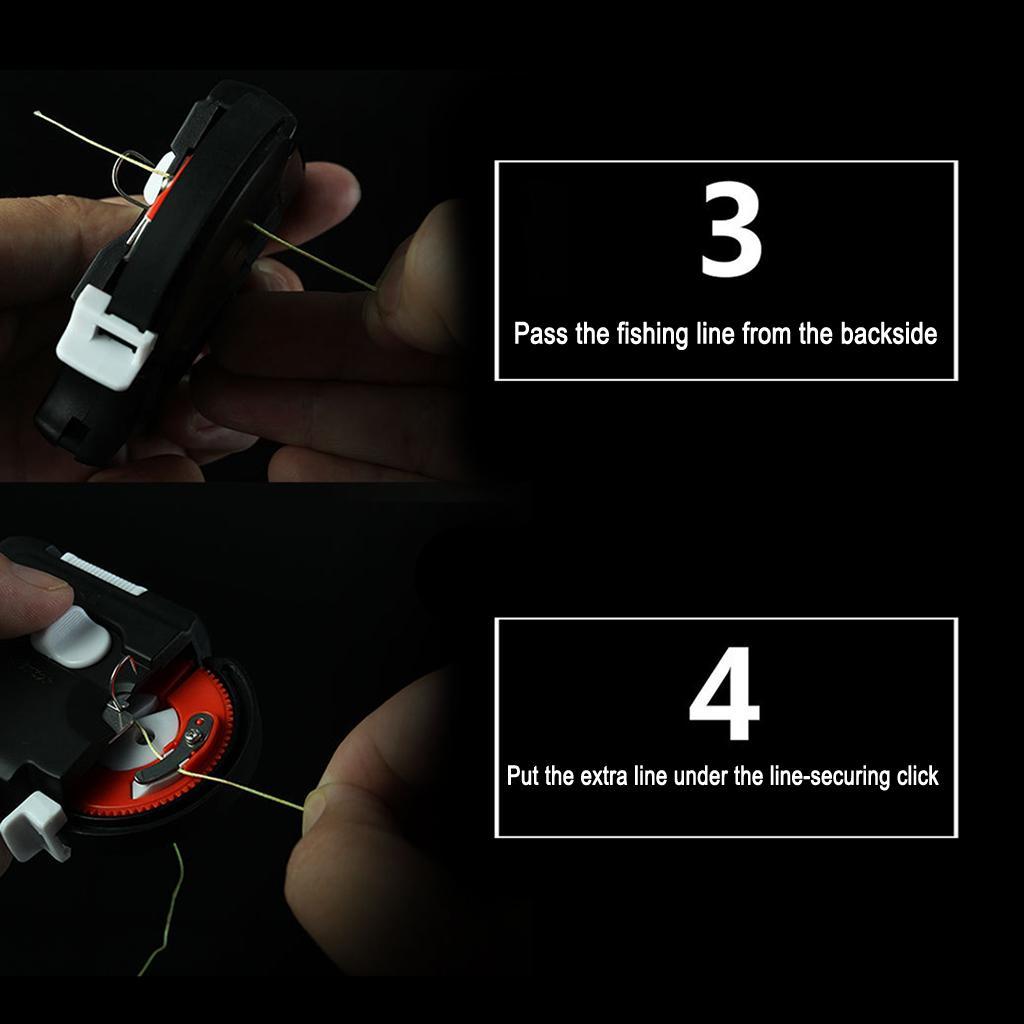 3

Pass the fishing line from the backside

4

Put the extra line under the line-securing click