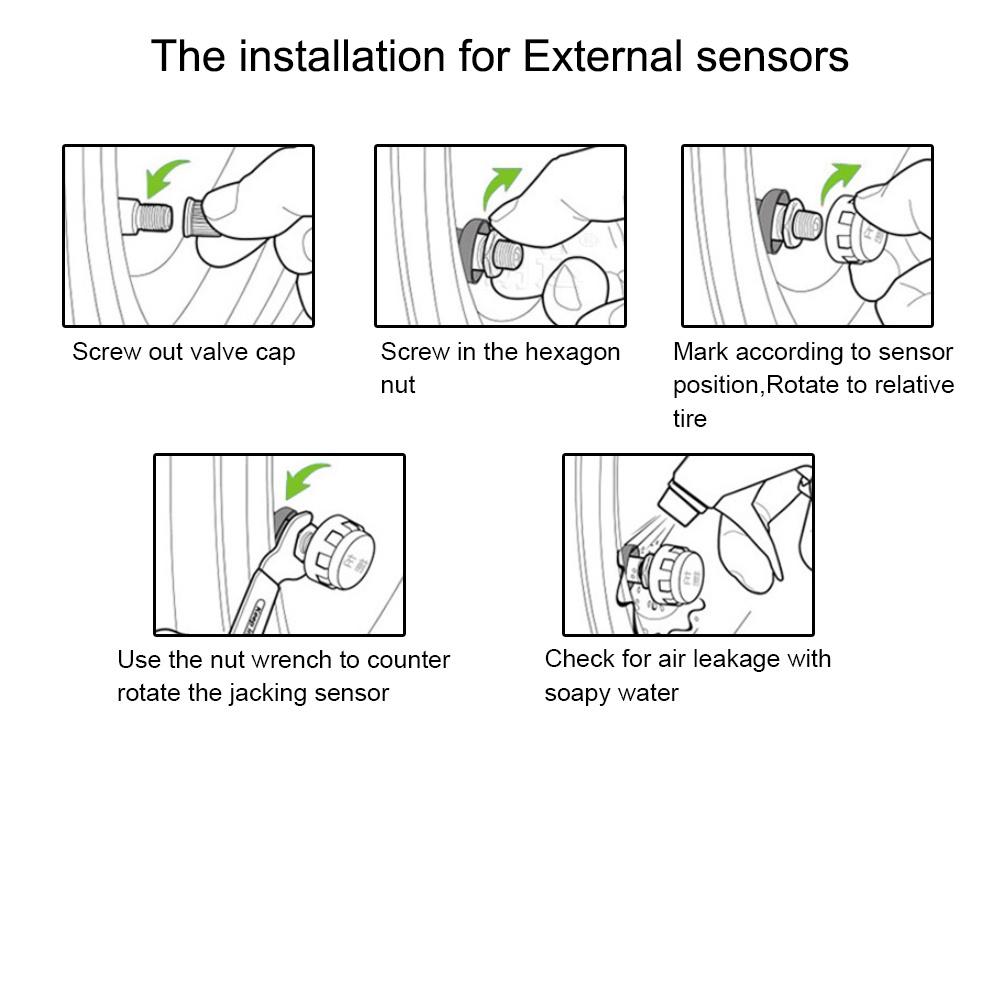 The installation for External sensors

Screw out valve cap

Screw in the hexagon nut

Mark according to sensor position,Rotate to relative tire

Use the nut wrench to counter rotate the jacking sensor

Check for air leakage with soapy water