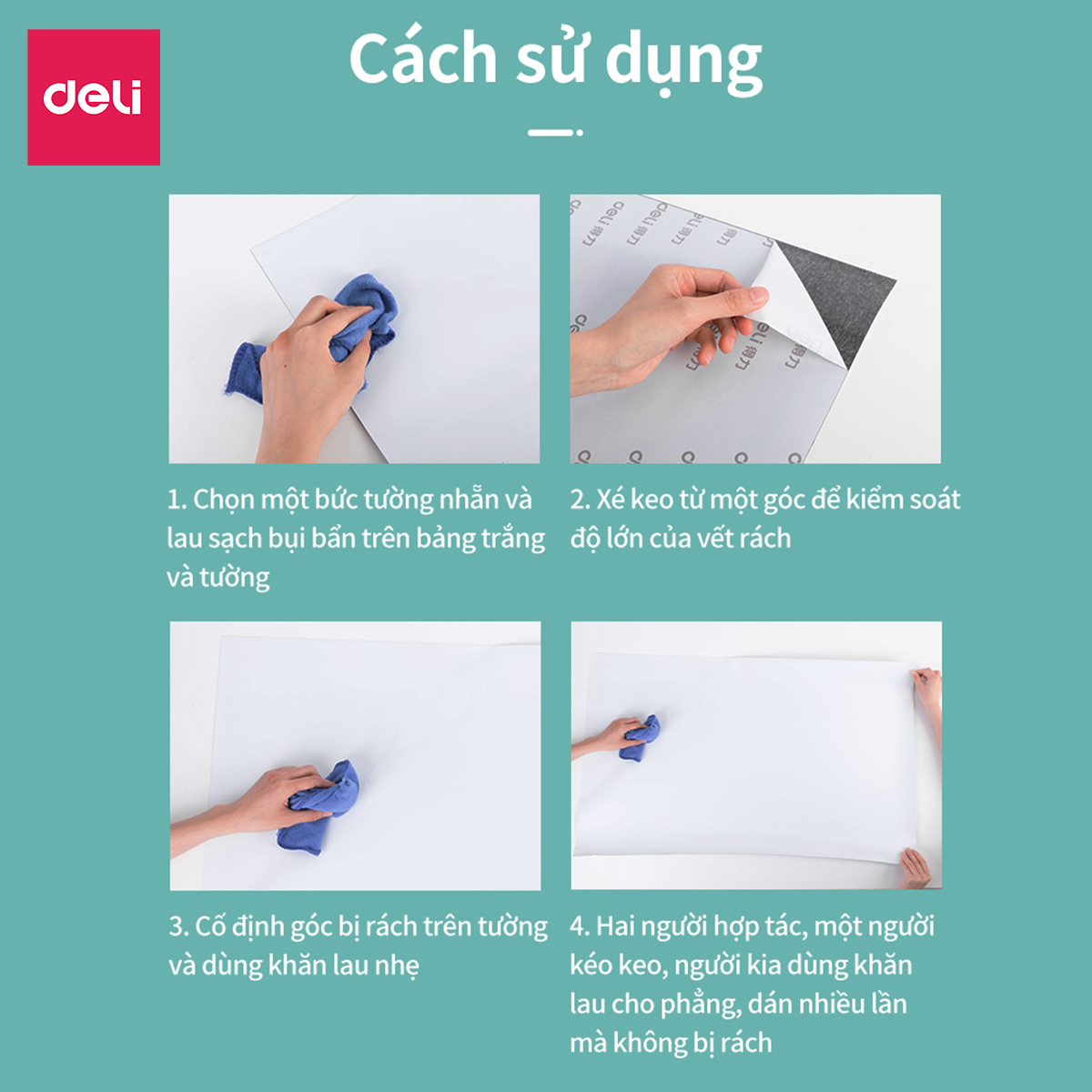 deli

Cách sử dụng

1. Chọn một bức tường nhẵn và lau sạch bụi bẩn trên bảng trắng và tường

2. Xé keo từ một góc để kiểm soát độ lớn của vết rách

3. Cố định góc bị rách trên tường và dùng khăn lau nhẹ

4. Hai người hợp tác, một người kéo keo, người kia dùng khăn lau cho phẳng, dán nhiều lần mà không bị rách