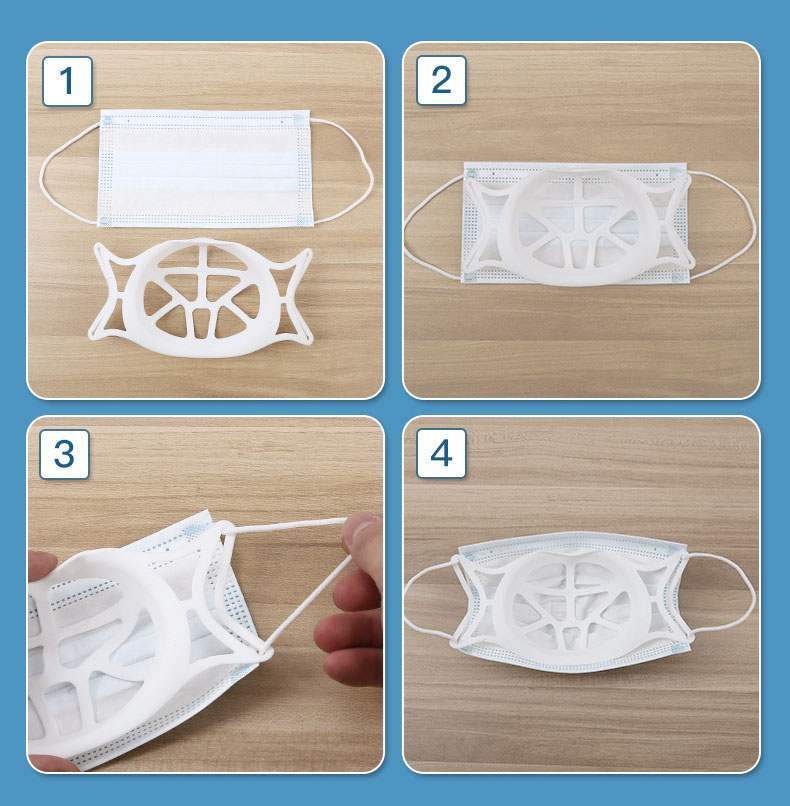 1

2

3

4