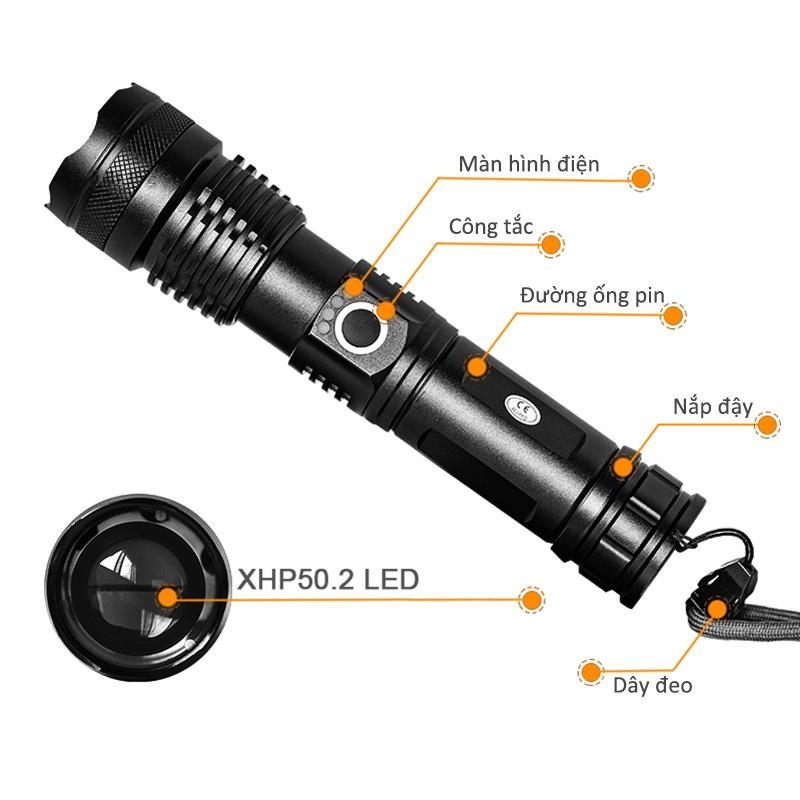 Màn hình điện

Công tắc

Đường ống pin

CE

Nắp đậy

XHP50.2 LED

Dây đeo